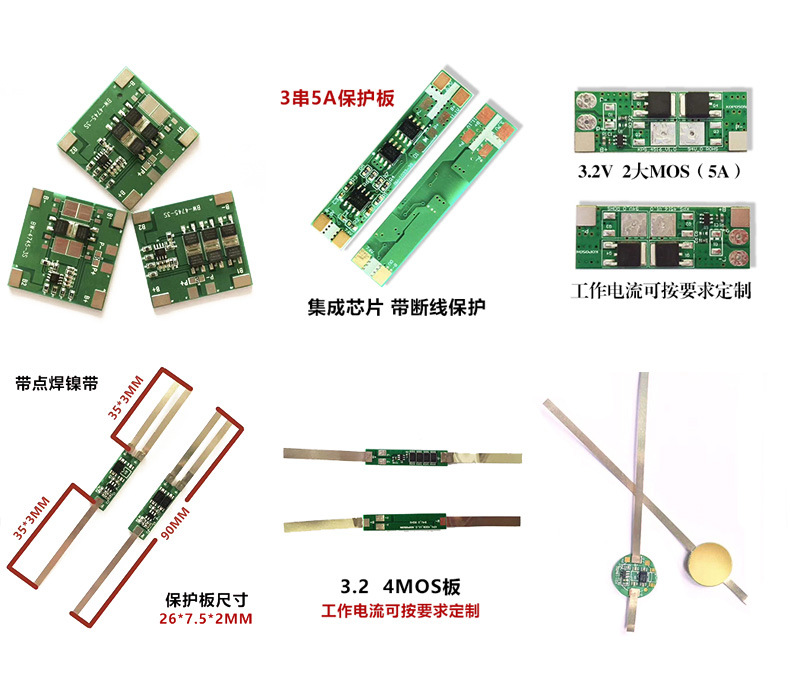 BW-4745-3S

BW-4745-3S

BW-4745-3S

3串5A保护板

集成芯片 带断线保护

3.2V 2大MOS（5A）

工作电流可按要求定制

带点焊镍带

35*3MM

35*3MM

90MM

保护板尺寸
26*7.5*2MM

3.2 4MOS板
工作电流可按要求定制