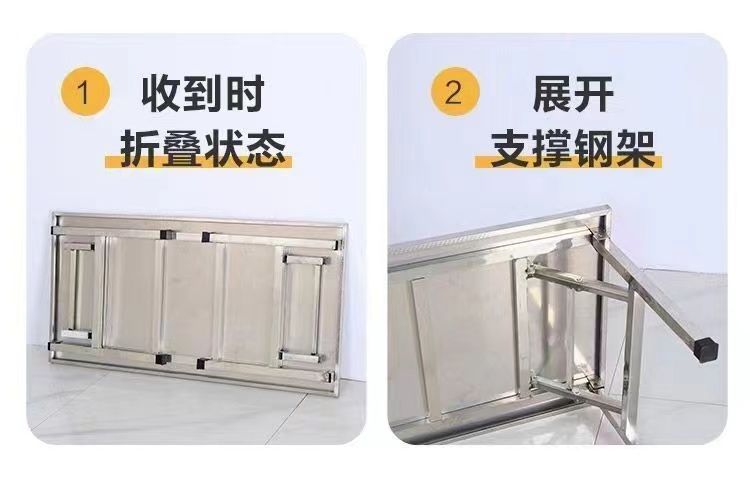 1 收到时
折叠状态

2 展开
支撑钢架