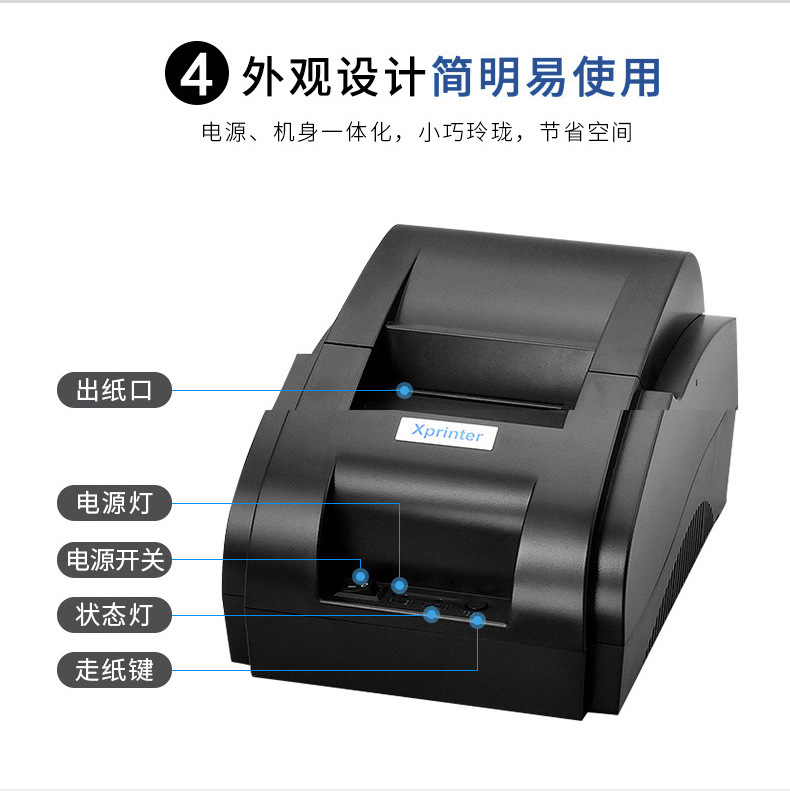 4 外观设计简明易使用

电源、机身一体化，小巧玲珑，节省空间

出纸口

Xprinter

电源灯

电源开关

状态灯

走纸键