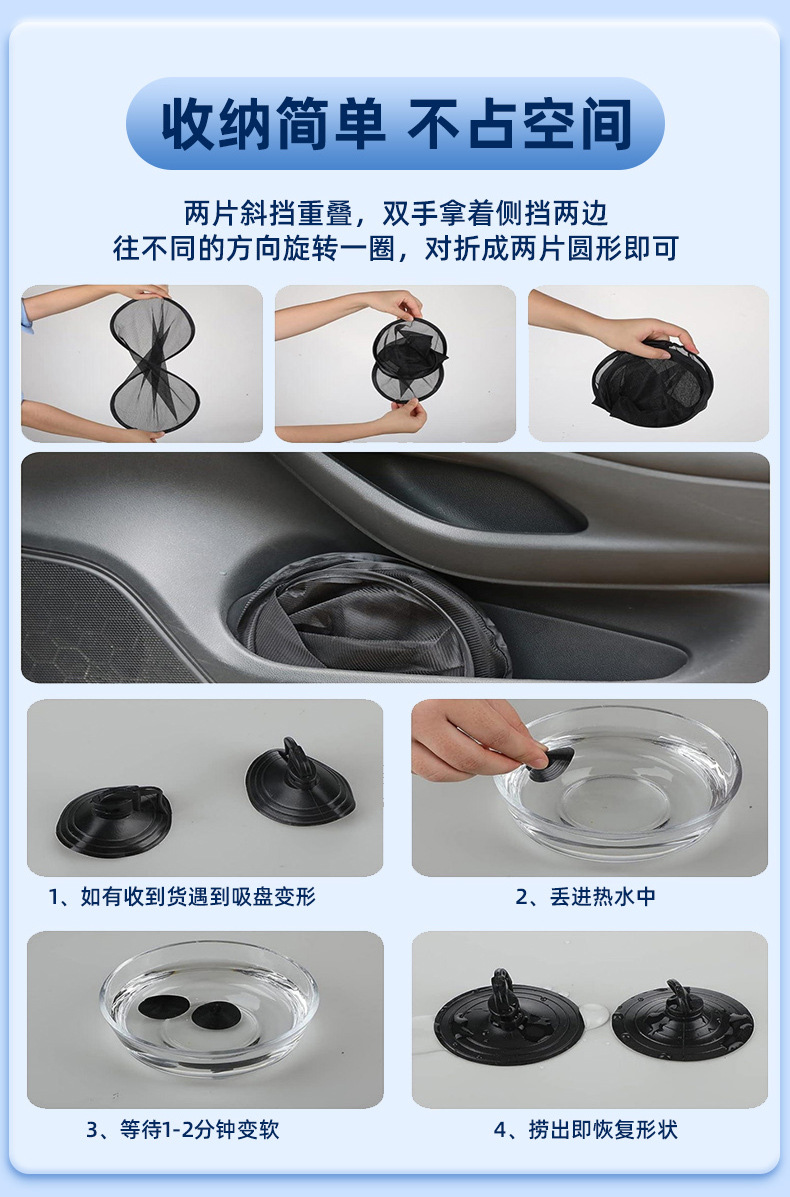 收纳简单 不占空间

两片斜挡重叠，双手拿着侧挡两边
往不同的方向旋转一圈，对折成两片圆形即可

1、如有收到货遇到吸盘变形

2、丢进热水中

3、等待1-2分钟变软

4、捞出即恢复形状