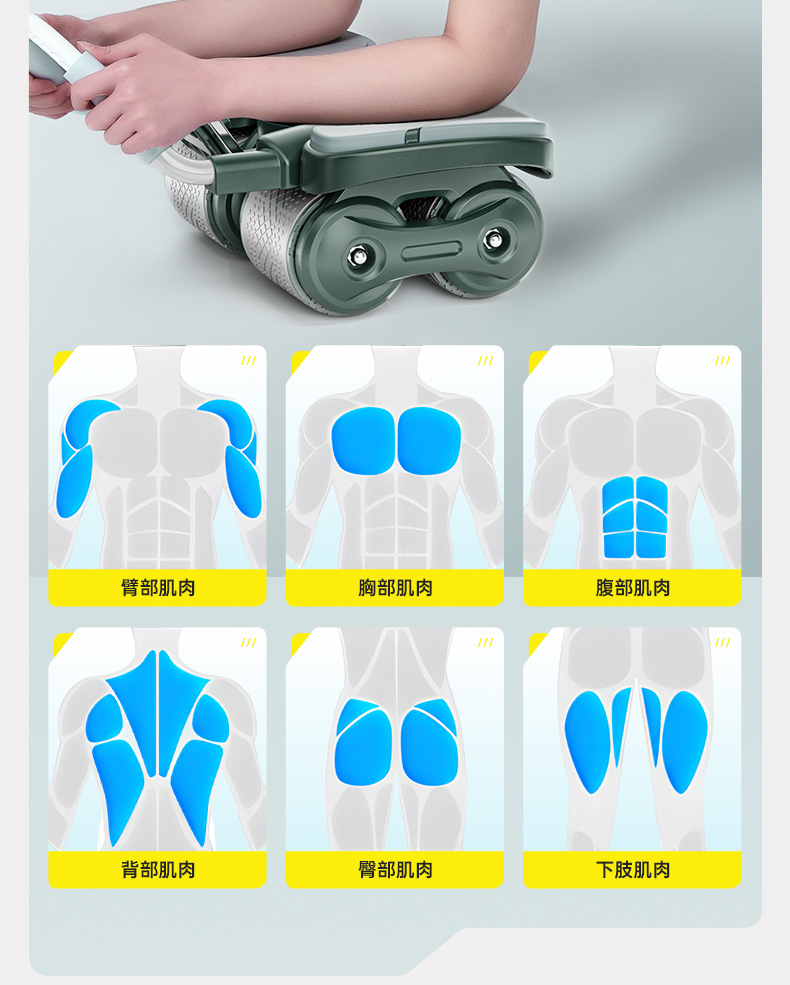 臂部肌肉

胸部肌肉

腹部肌肉

背部肌肉

臀部肌肉

下肢肌肉