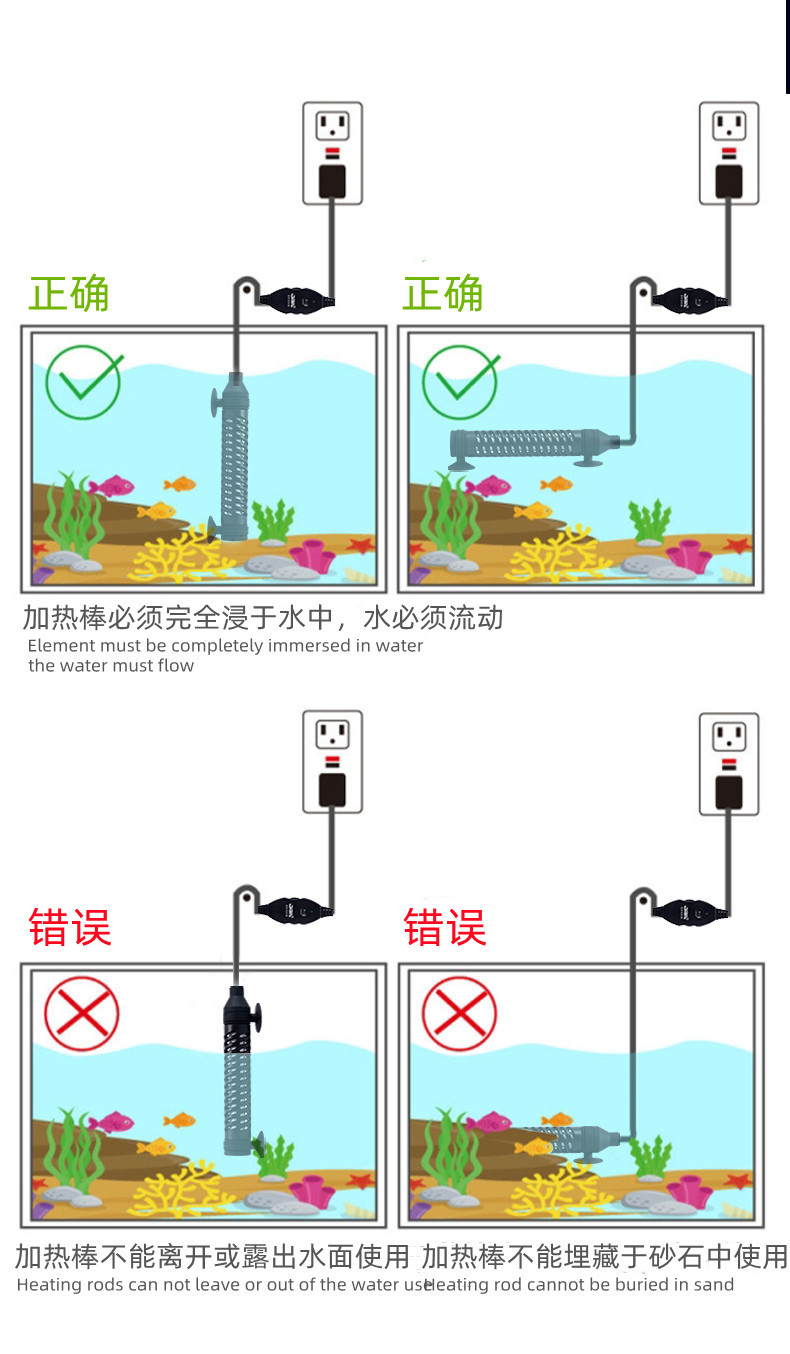 正确

正确

加热棒必须完全浸于水中，水必须流动
Element must be completely immersed in water
the water must flow

错误

错误

加热棒不能离开或露出水面使用
Heating rods can not leave or out of the water use

加热棒不能埋藏于砂石中使用
Heating rod cannot be buried in sand