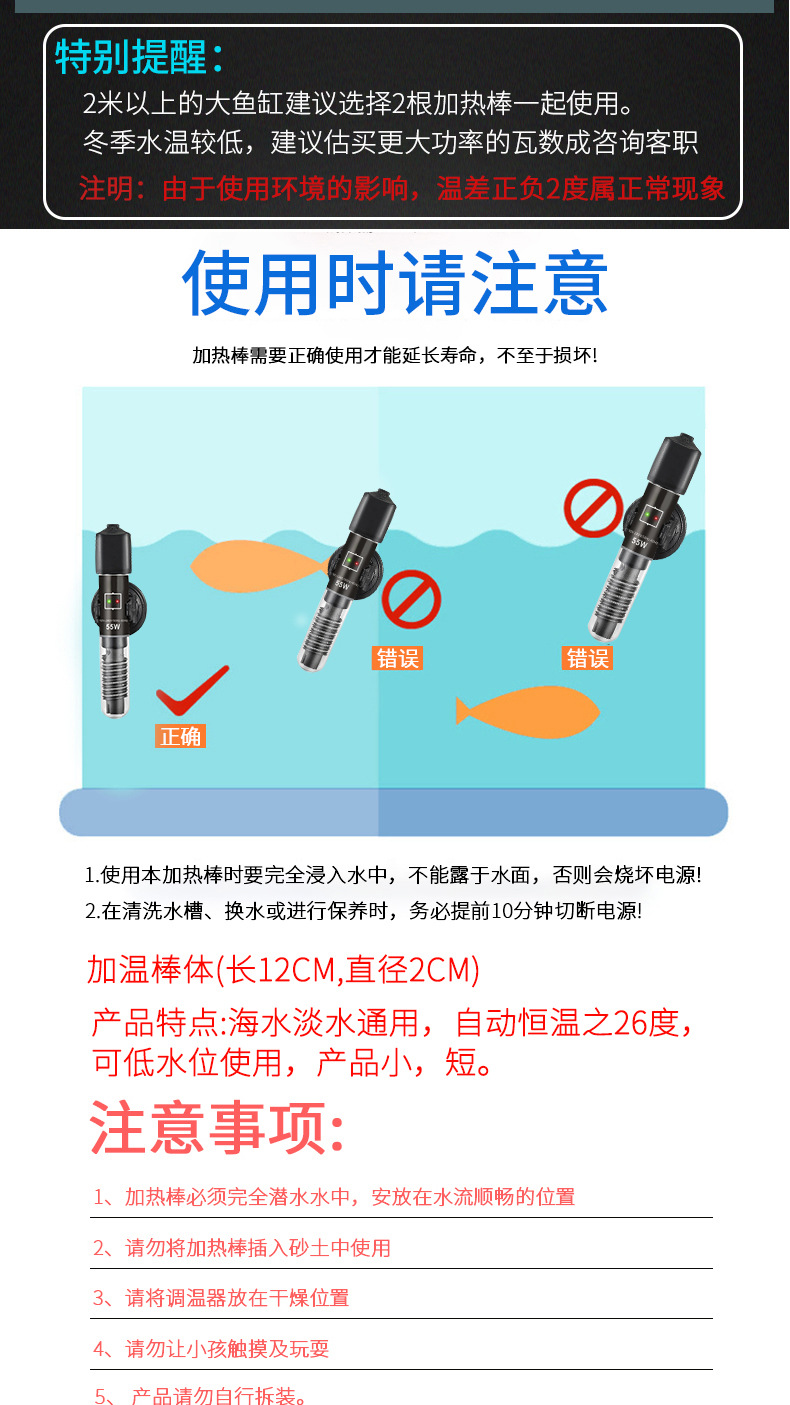 特别提醒：

2米以上的大鱼缸建议选择2根加热棒一起使用。
冬季水温较低，建议估买更大功率的瓦数成咨询客职

注明：由于使用环境的影响，温差正负2度属正常现象

使用时请注意

加热棒需要正确使用才能延长寿命，不至于损坏!

55W

55W

55W

正确

错误

错误

1.使用本加热棒时要完全浸入水中，不能露于水面，否则会烧坏电源!
2.在清洗水槽、换水或进行保养时，务必提前10分钟切断电源!

加温棒体(长12CM,直径2CM)

产品特点:海水淡水通用，自动恒温之26度，可低水位使用，产品小，短。

注意事项:

1、加热棒必须完全潜水水中，安放在水流顺畅的位置

2、请勿将加热棒插入砂土中使用

3、请将调温器放在干燥位置

4、请勿让小孩触摸及玩耍

5、 产品请勿自行拆装。