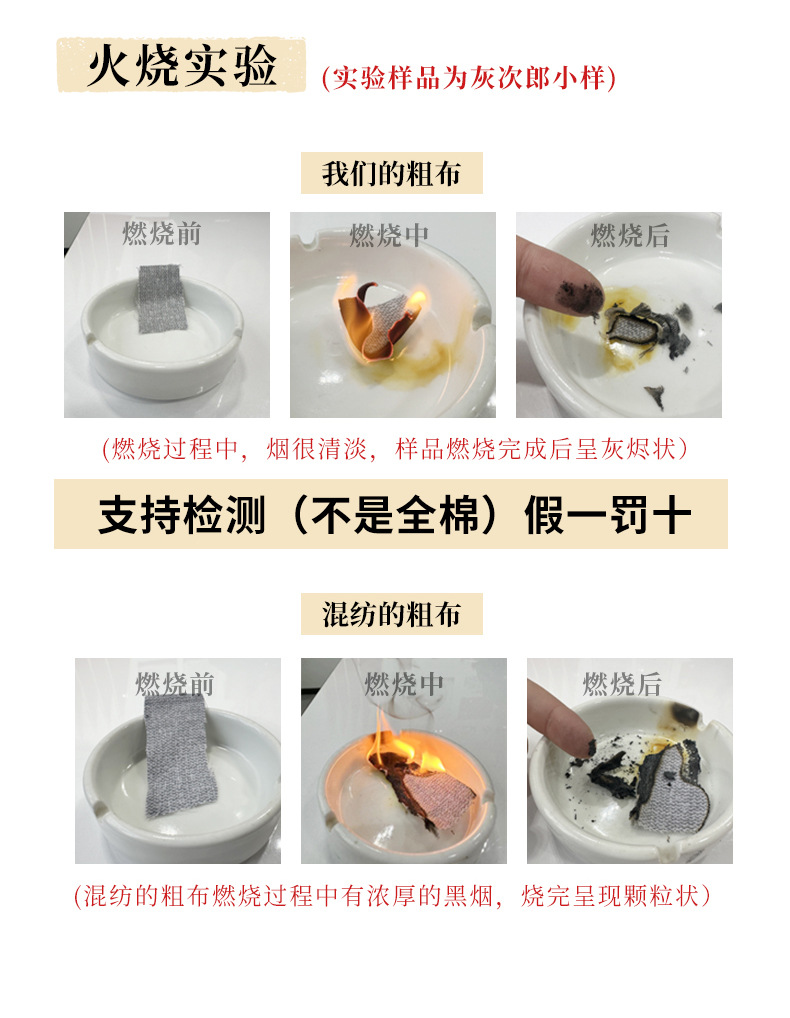 火烧实验 (实验样品为灰次郎小样)

我们的粗布

燃烧前

燃烧中

燃烧后

(燃烧过程中，烟很清淡，样品燃烧完成后呈灰烬状)

支持检测（不是全棉）假一罚十

混纺的粗布

燃烧前

燃烧中

燃烧后

(混纺的粗布燃烧过程中有浓厚的黑烟，烧完呈现颗粒状)