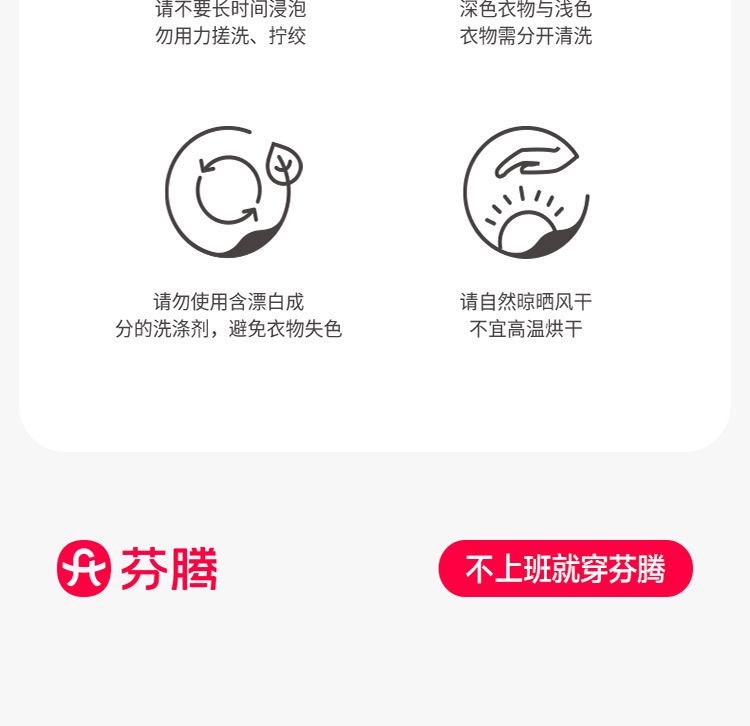 请不要长时间浸泡
勿用力搓洗、拧绞

深色衣物与浅色
衣物需分开清洗

请勿使用含漂白成
分的洗涤剂，避免衣物失色

请自然晾晒风干
不宜高温烘干

芬腾

不上班就穿芬腾