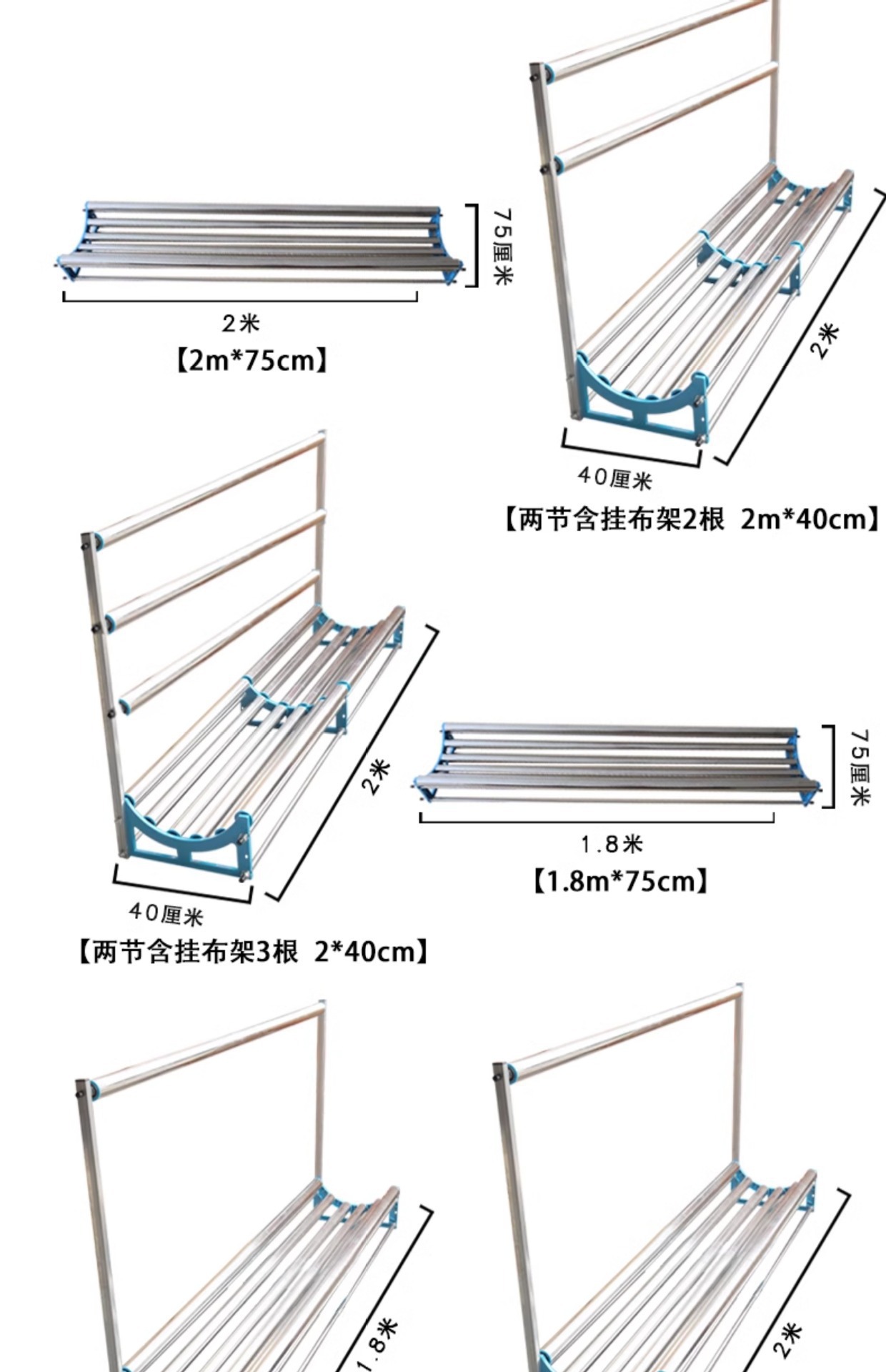 75厘米

2米

【2m*75cm】

2米

40厘米

【两节含挂布架2根 2m*40cm】

2米

40厘米

【两节含挂布架3根 2*40cm】

75厘米

1.8米

【1.8m*75cm】

1.8米

2米