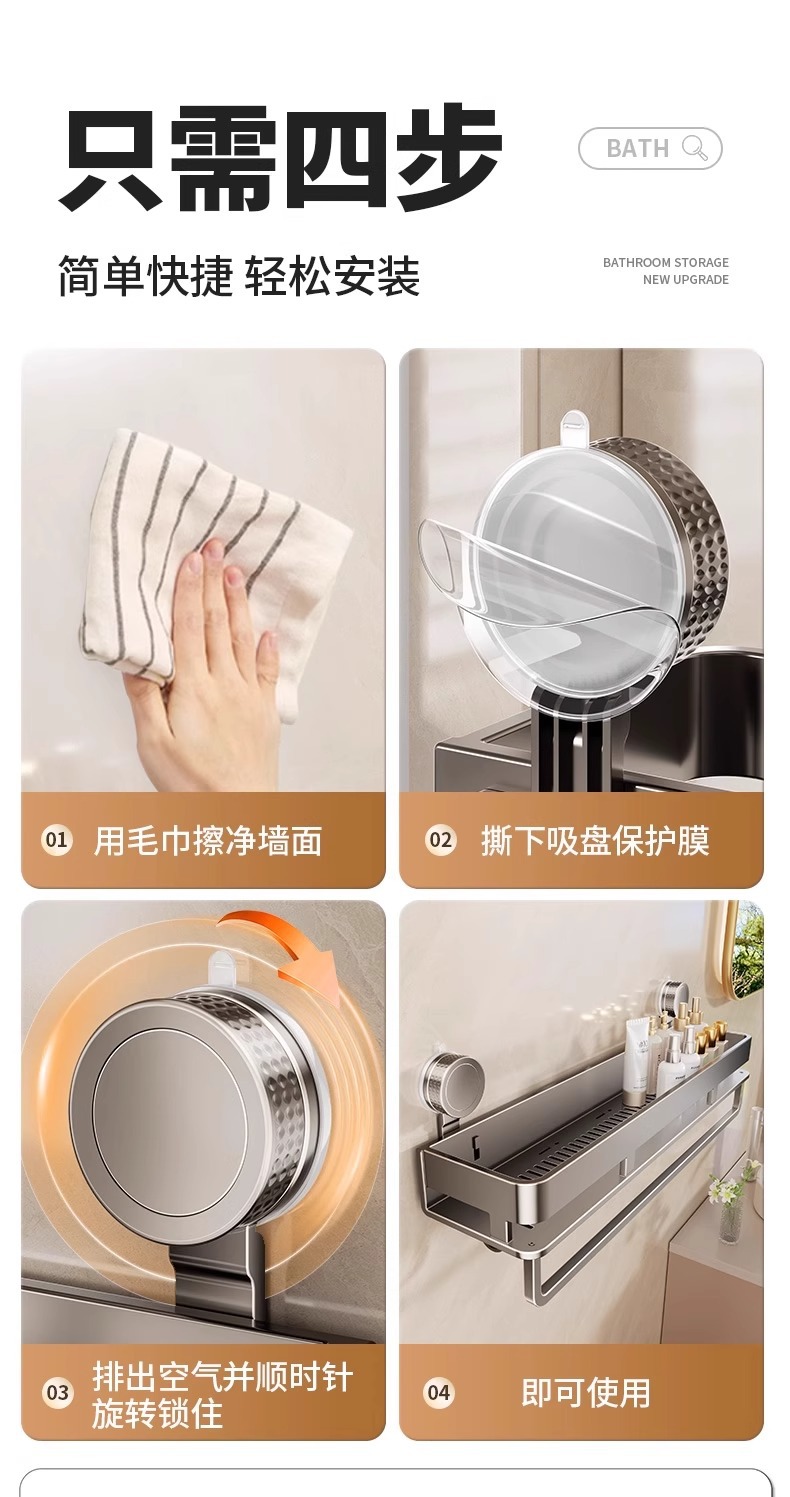 只需四步

BATH

简单快捷 轻松安装

BATHROOM STORAGE
NEW UPGRADE

01 用毛巾擦净墙面

02 撕下吸盘保护膜

03 排出空气并顺时针旋转锁住

04 即可使用