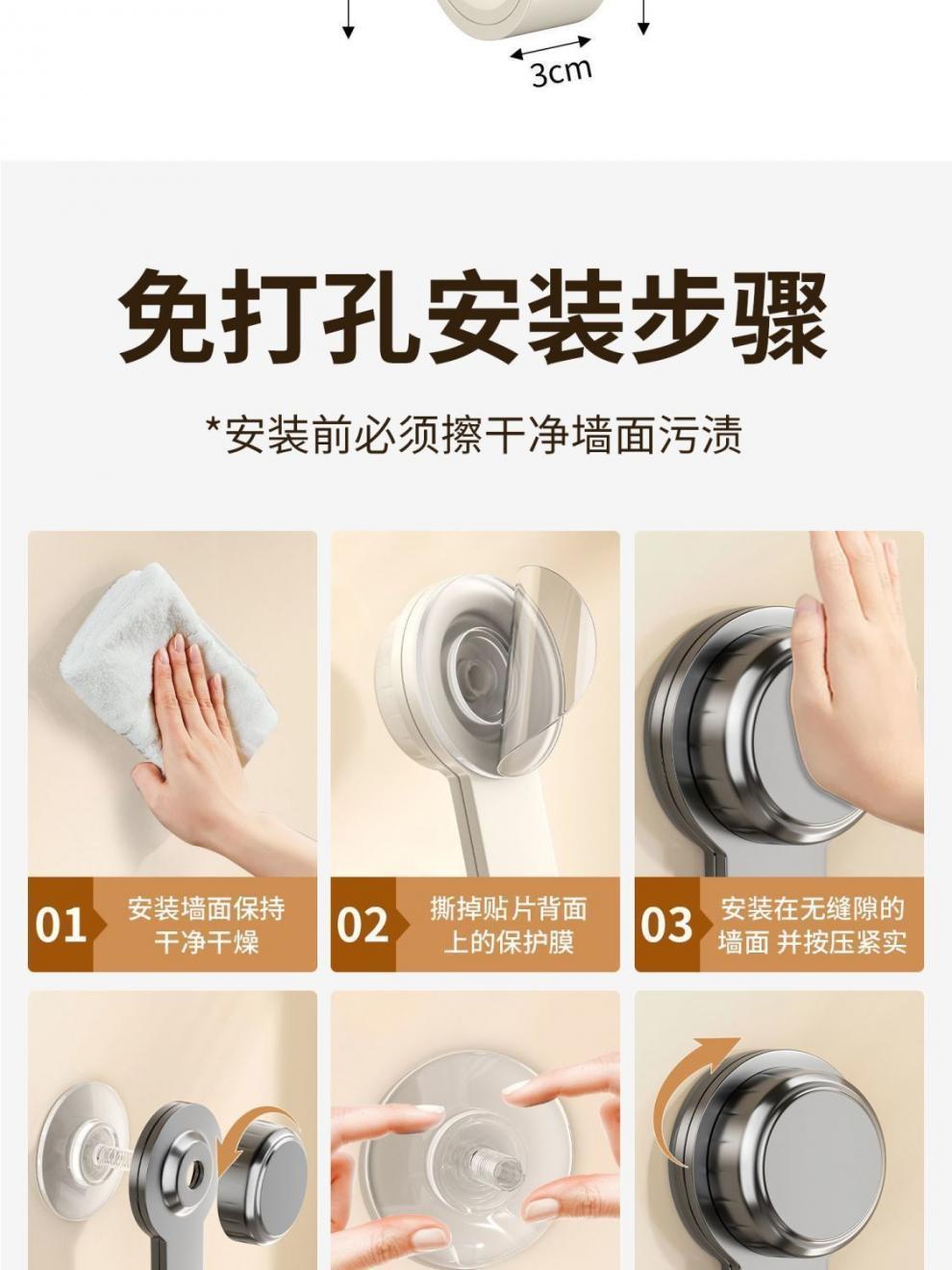 3cm

免打孔安装步骤

*安装前必须擦干净墙面污渍

01 安装墙面保持干净干燥

02 撕掉贴片背面上的保护膜

03 安装在无缝隙的墙面 并按压紧实