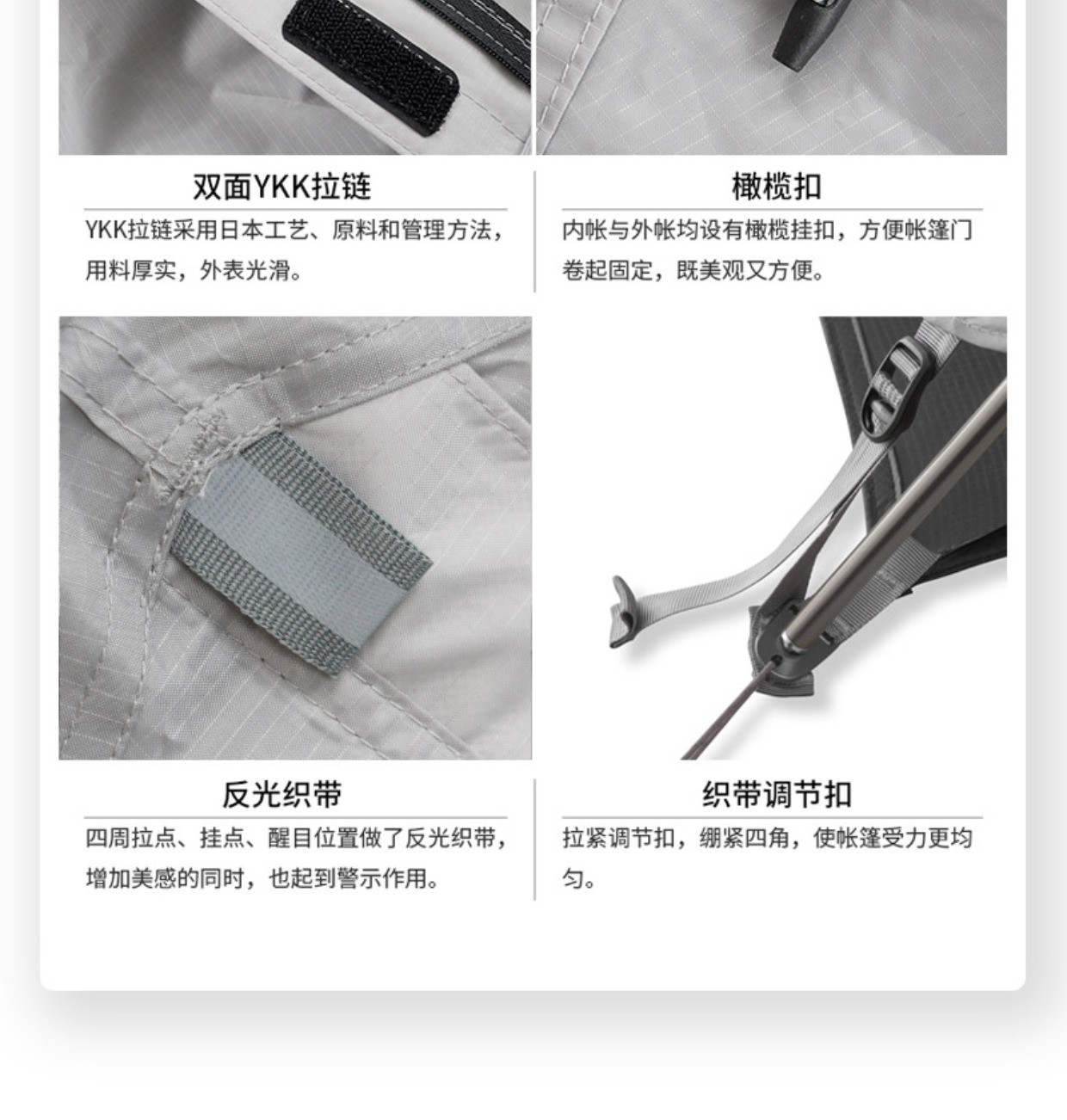 双面YKK拉链

YKK拉链采用日本工艺、原料和管理方法，用料厚实，外表光滑。

橄榄扣

内帐与外帐均设有橄榄挂扣，方便帐篷门卷起固定，既美观又方便。

反光织带

四周拉点、挂点、醒目位置做了反光织带，增加美感的同时，也起到警示作用。

织带调节扣

拉紧调节扣，绷紧四角，使帐篷受力更均匀。