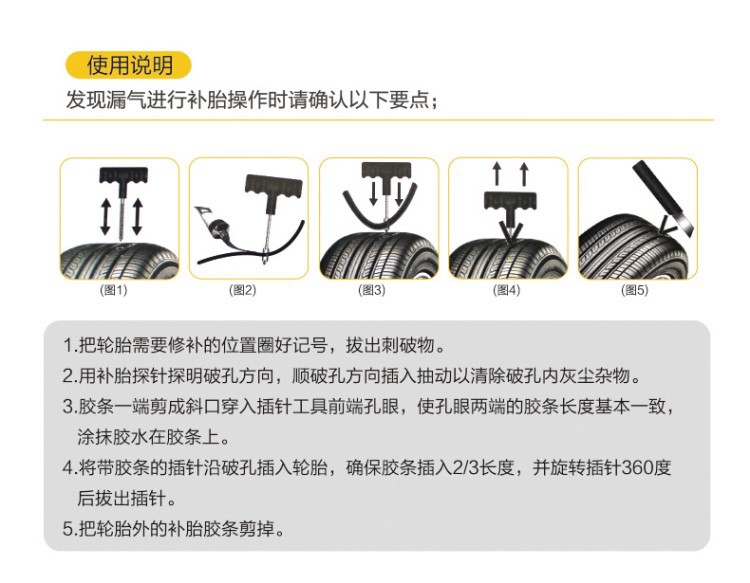 使用说明
发现漏气进行补胎操作时请确认以下要点；

(图1)
(图2)
(图3)
(图4)
(图5)

1.把轮胎需要修补的位置圈好记号，拔出刺破物。
2.用补胎探针探明破孔方向，顺破孔方向插入抽动以清除破孔内灰尘杂物。
3.胶条一端剪成斜口穿入插针工具前端孔眼，使孔眼两端的胶条长度基本一致，涂抹胶水在胶条上。
4.将带胶条的插针沿破孔插入轮胎，确保胶条插入2/3长度，并旋转插针360度后拔出插针。
5.把轮胎外的补胎胶条剪掉。