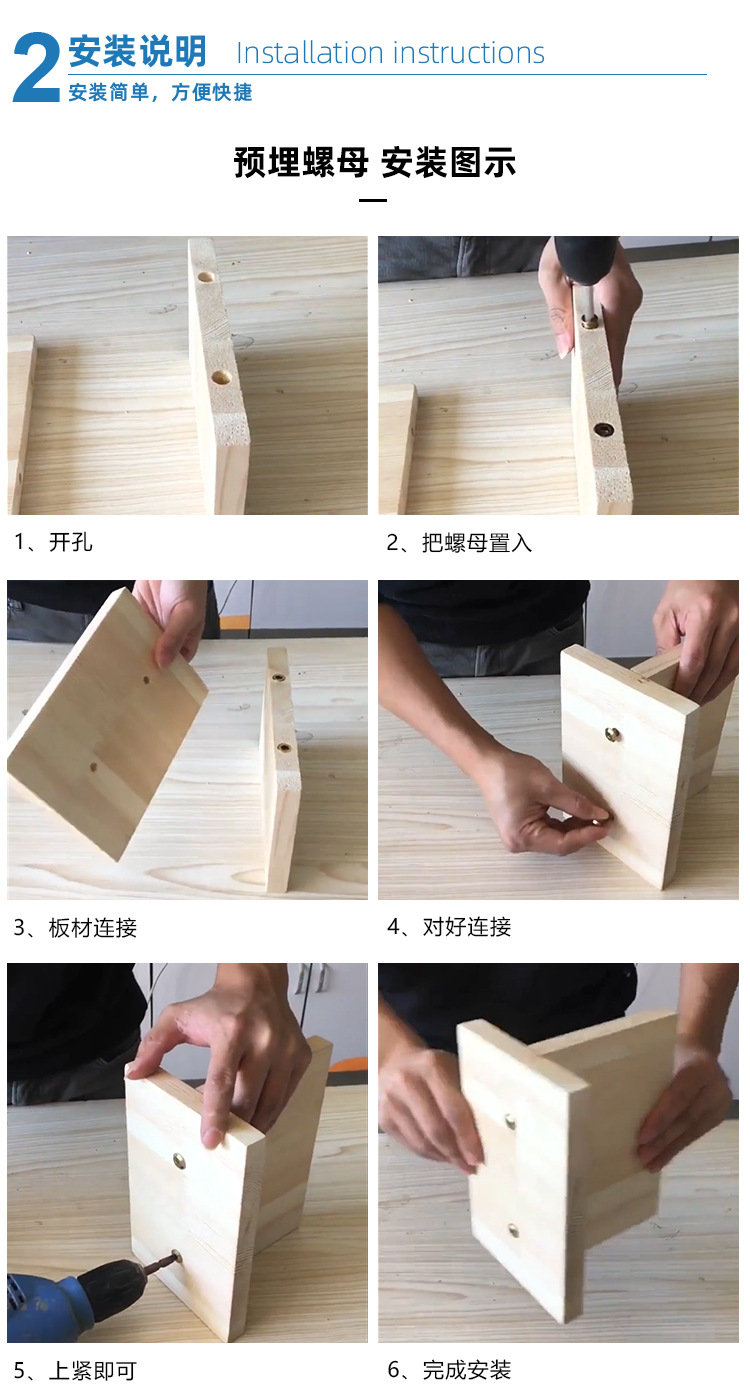 2 安装说明 Installation instructions
安装简单，方便快捷

预埋螺母 安装图示

1、开孔

2、把螺母置入

3、板材连接

4、对好连接

5、上紧即可

6、完成安装