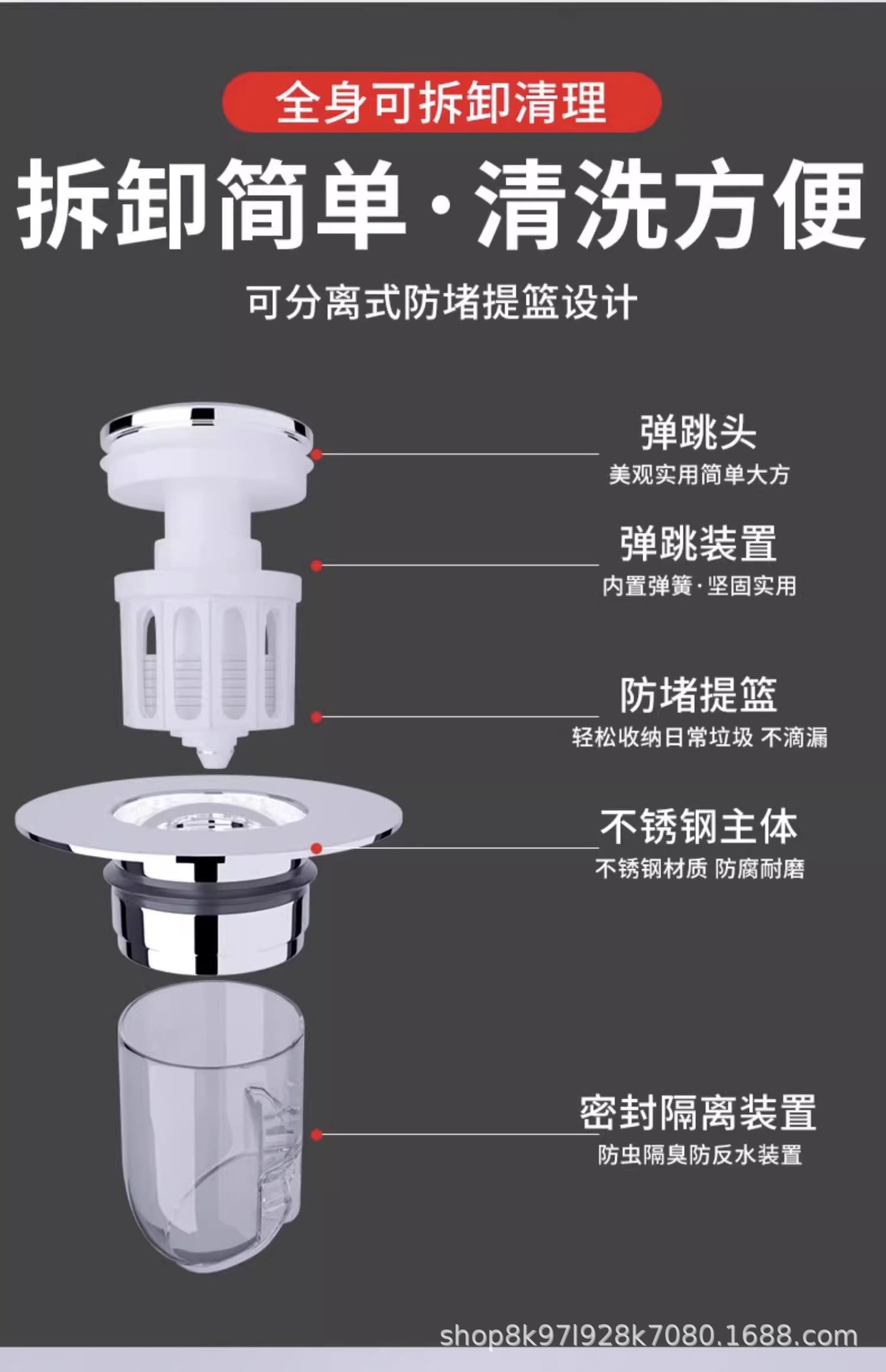 全身可拆卸清理

拆卸简单·清洗方便

可分离式防堵提篮设计

弹跳头
美观实用简单大方

弹跳装置
内置弹簧·坚固实用

防堵提篮
轻松收纳日常垃圾 不滴漏

不锈钢主体
不锈钢材质 防腐耐磨

密封隔离装置
防虫隔臭防反水装置

shop8k97l928k7080.1688.com