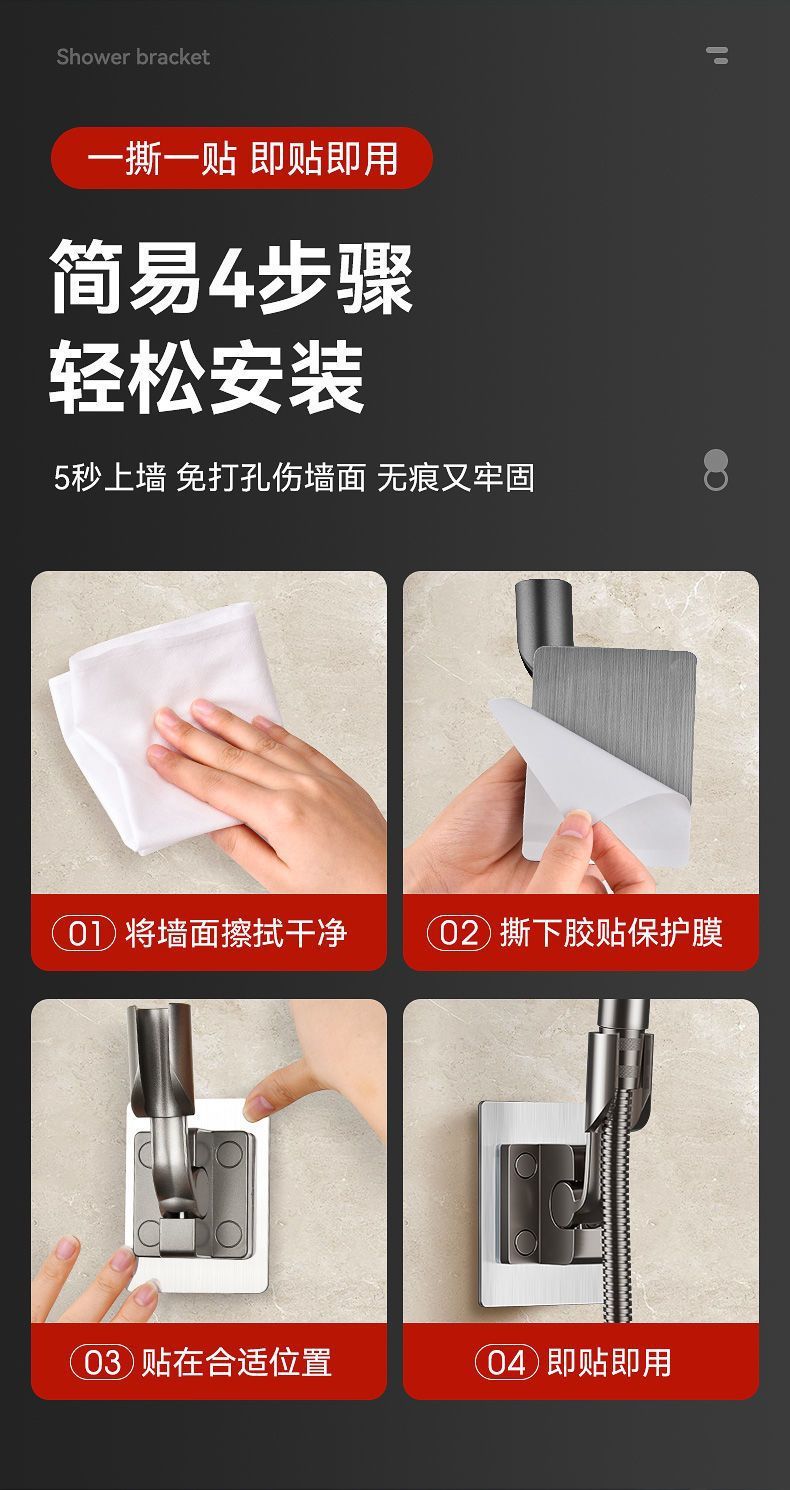 Shower bracket

一撕一贴 即贴即用

简易4步骤
轻松安装

5秒上墙 免打孔伤墙面 无痕又牢固

01 将墙面擦拭干净

02 撕下胶贴保护膜

03 贴在合适位置

04 即贴即用