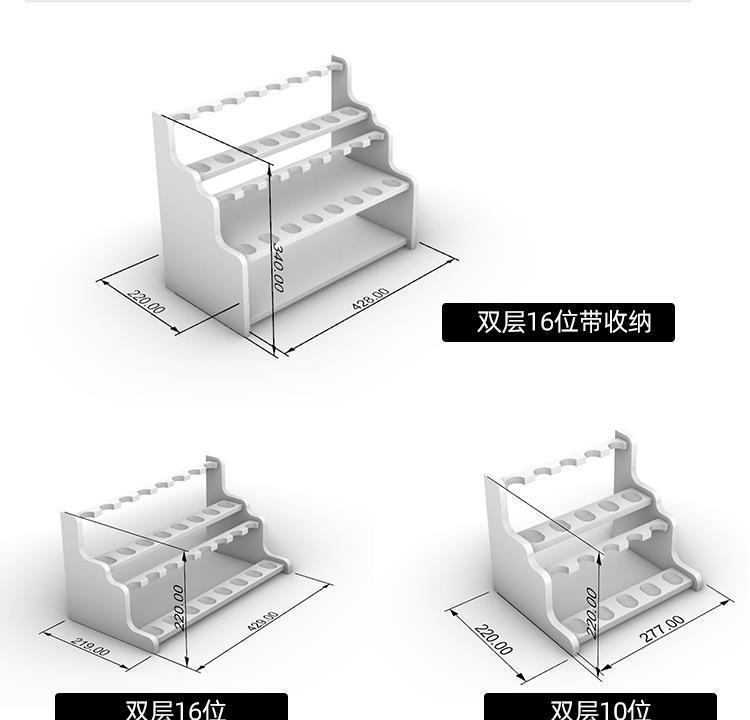 340.00
220.00
428.00
双层16位带收纳

220.00
219.00
429.00
双层16位

220.00
220.00
277.00
双层10位