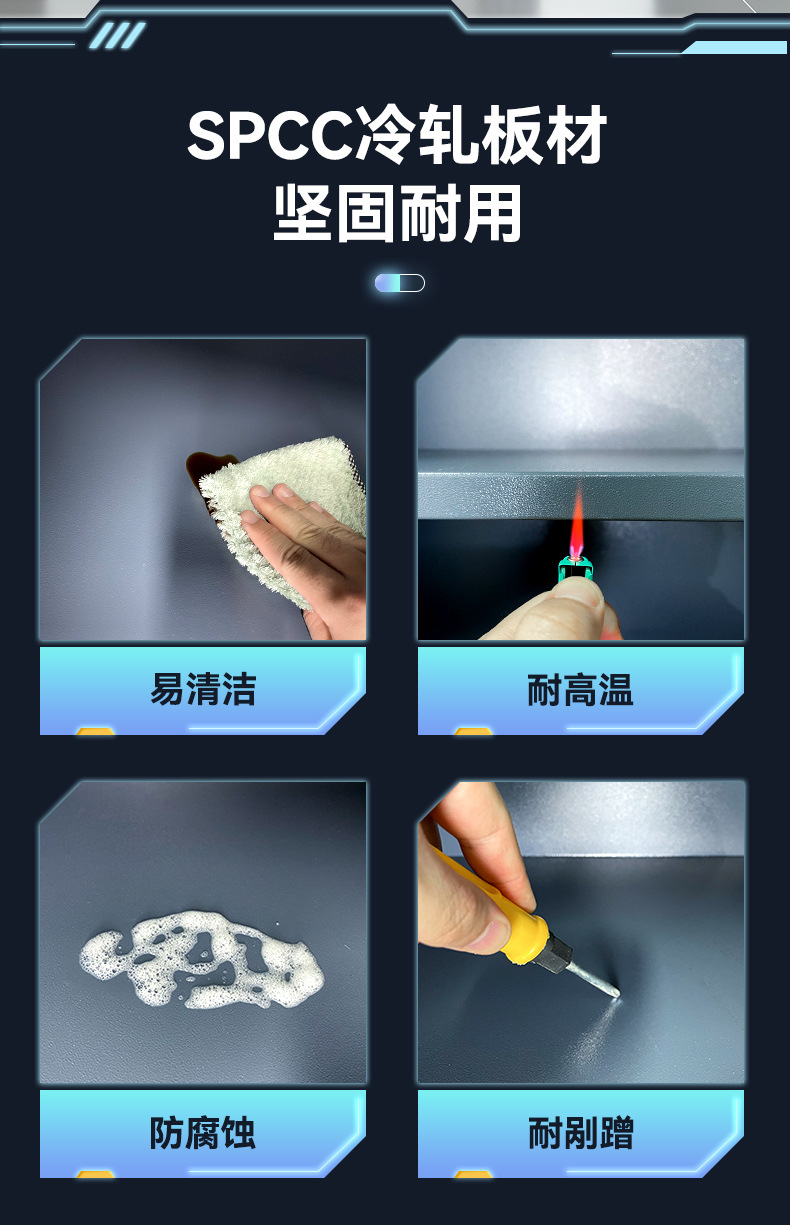 SPCC冷轧板材
坚固耐用

易清洁

耐高温

防腐蚀

耐剐蹭