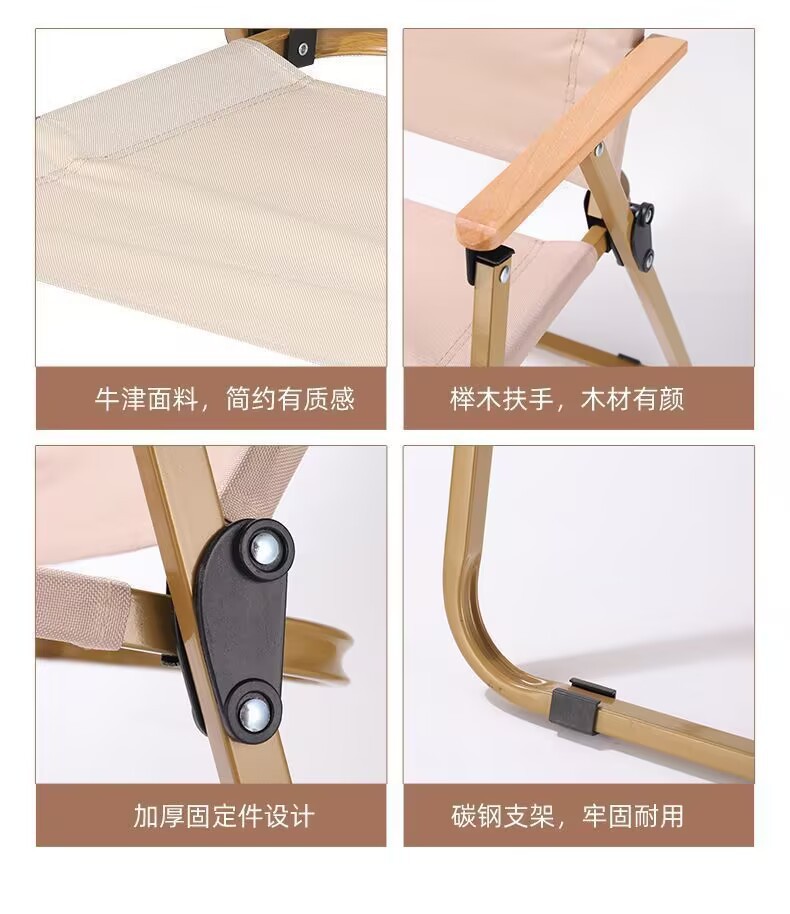 牛津面料，简约有质感

榉木扶手，木材有颜

加厚固定件设计

碳钢支架，牢固耐用