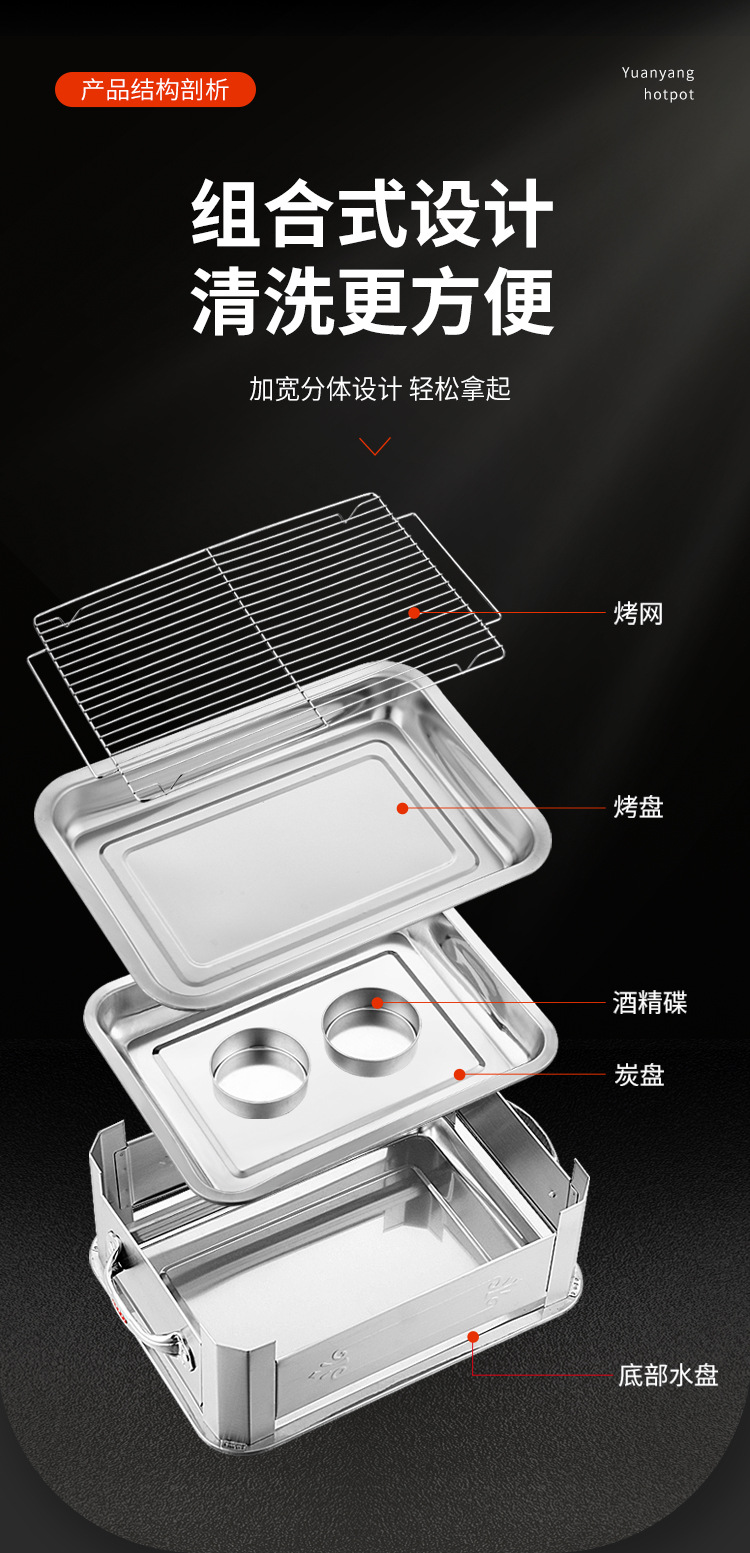 产品结构剖析

Yuanyang hotpot

组合式设计
清洗更方便

加宽分体设计 轻松拿起

烤网

烤盘

酒精碟

炭盘

底部水盘