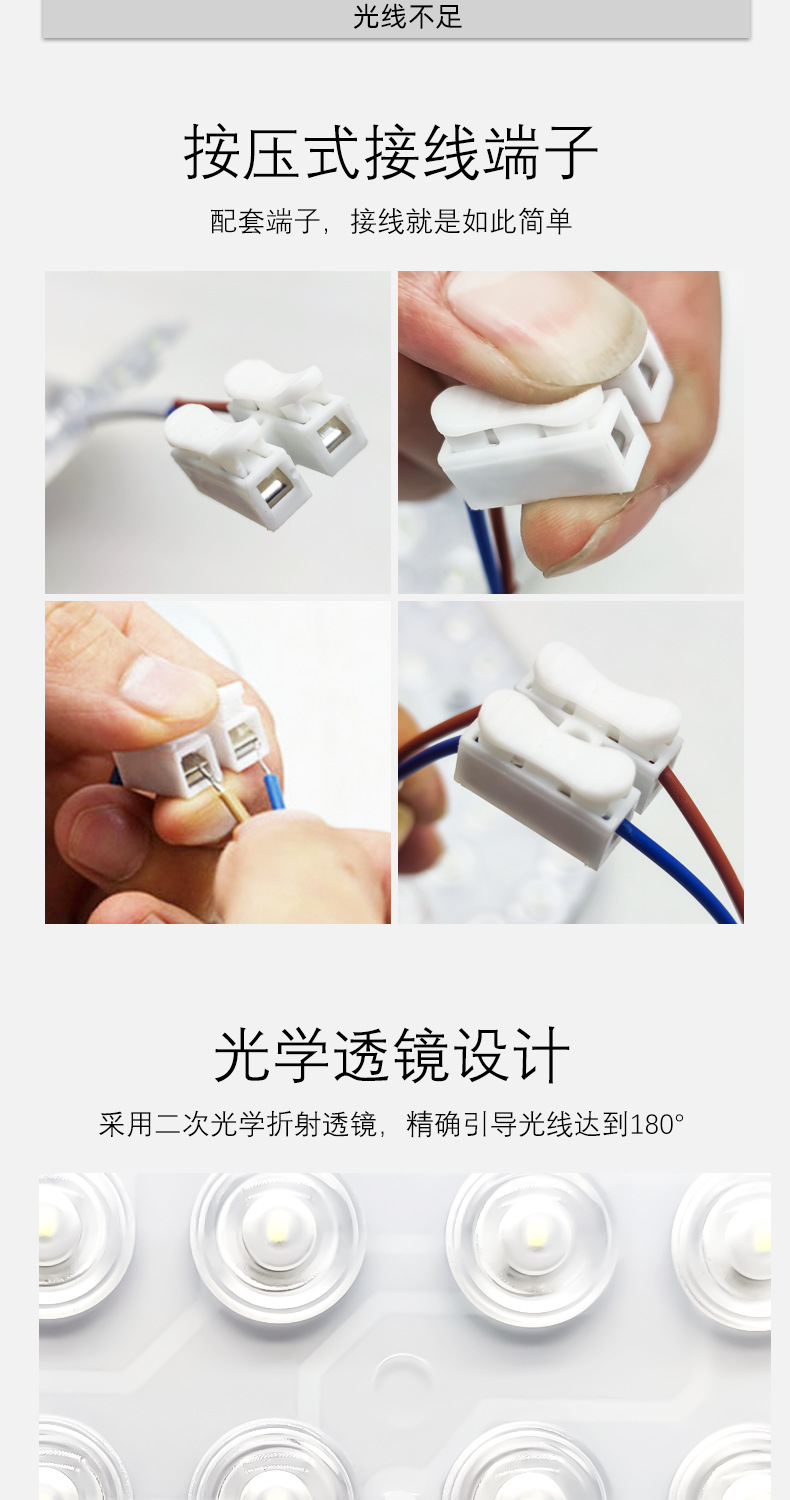 光线不足

按压式接线端子

配套端子，接线就是如此简单

光学透镜设计

采用二次光学折射透镜，精确引导光线达到180°