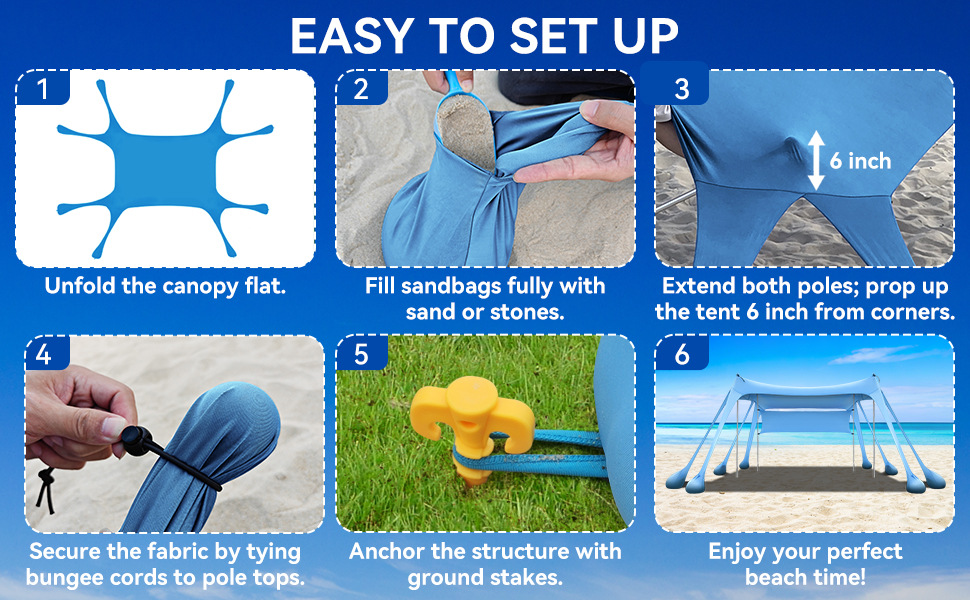 EASY TO SET UP

1
Unfold the canopy flat.

2
Fill sandbags fully with sand or stones.

3
6 inch
Extend both poles; prop up the tent 6 inch from corners.

4
Secure the fabric by tying bungee cords to pole tops.

5
Anchor the structure with ground stakes.

6
Enjoy your perfect beach time!