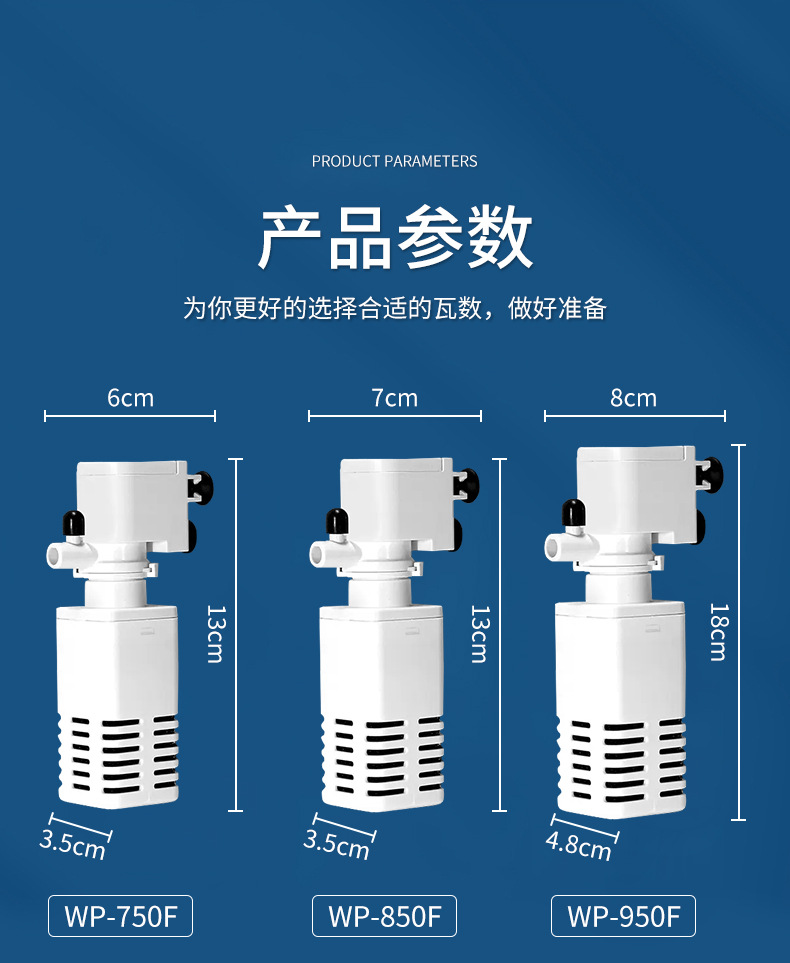 PRODUCT PARAMETERS

产品参数

为你更好的选择合适的瓦数，做好准备

6cm

13cm

3.5cm

WP-750F

7cm

13cm

3.5cm

WP-850F

8cm

18cm

4.8cm

WP-950F