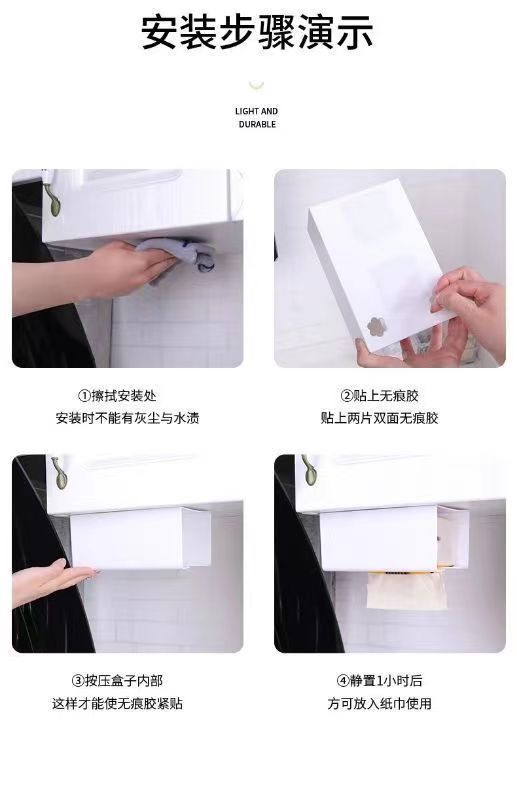 安装步骤演示

LIGHT AND
DURABLE

①擦拭安装处
安装时不能有灰尘与水渍

②贴上无痕胶
贴上两片双面无痕胶

③按压盒子内部
这样才能使无痕胶紧贴

④静置1小时后
方可放入纸巾使用