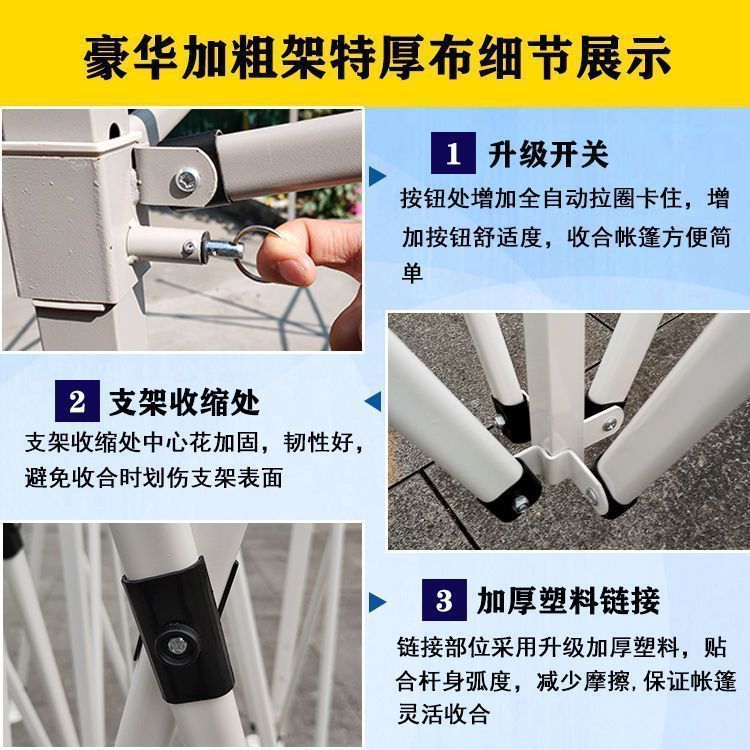 豪华加粗架特厚布细节展示

1 升级开关

按钮处增加全自动拉圈卡住，增加按钮舒适度，收合帐篷方便简单

2 支架收缩处

支架收缩处中心花加固，韧性好，避免收合时划伤支架表面

3 加厚塑料链接

链接部位采用升级加厚塑料，贴合杆身弧度，减少摩擦，保证帐篷灵活收合