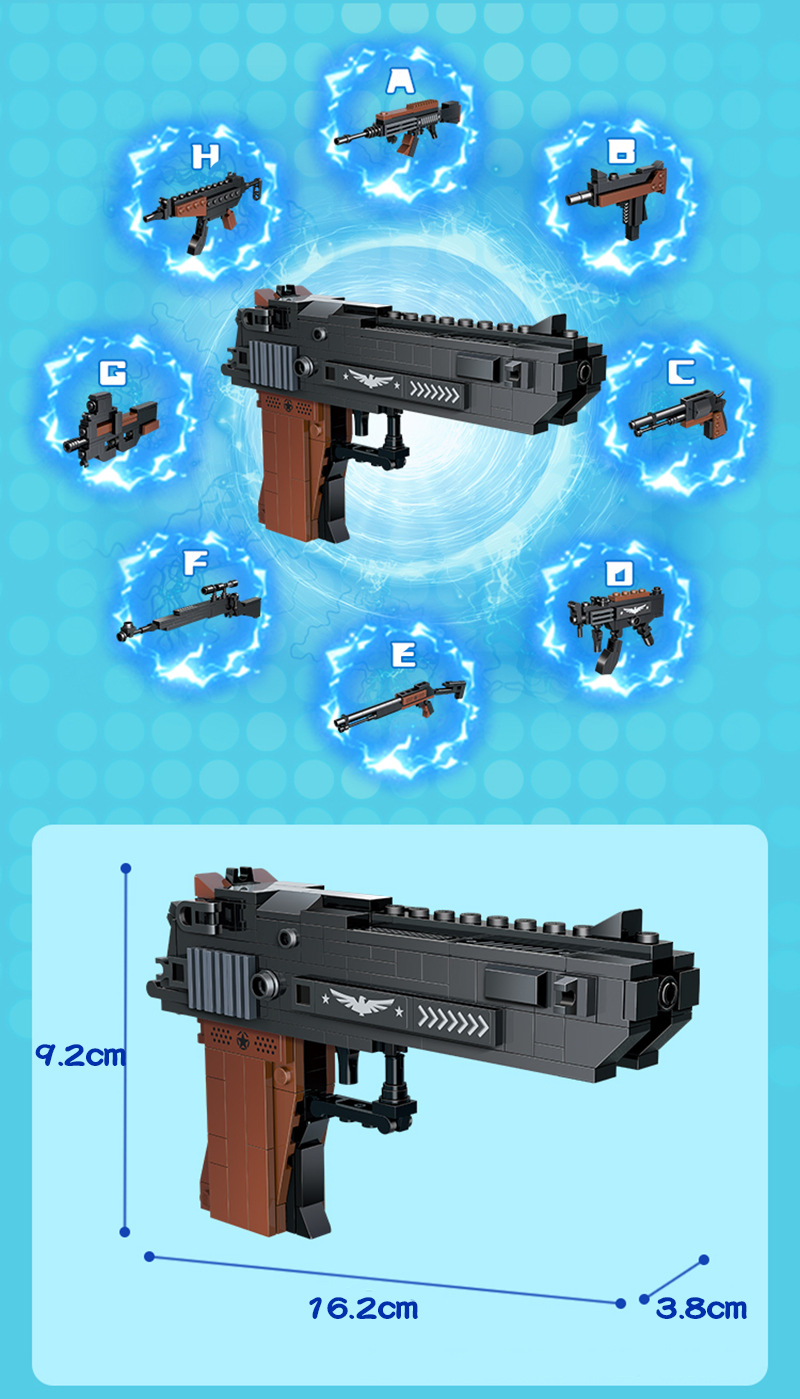 A
H
B
G
C
F
D
E
9.2cm
16.2cm
3.8cm