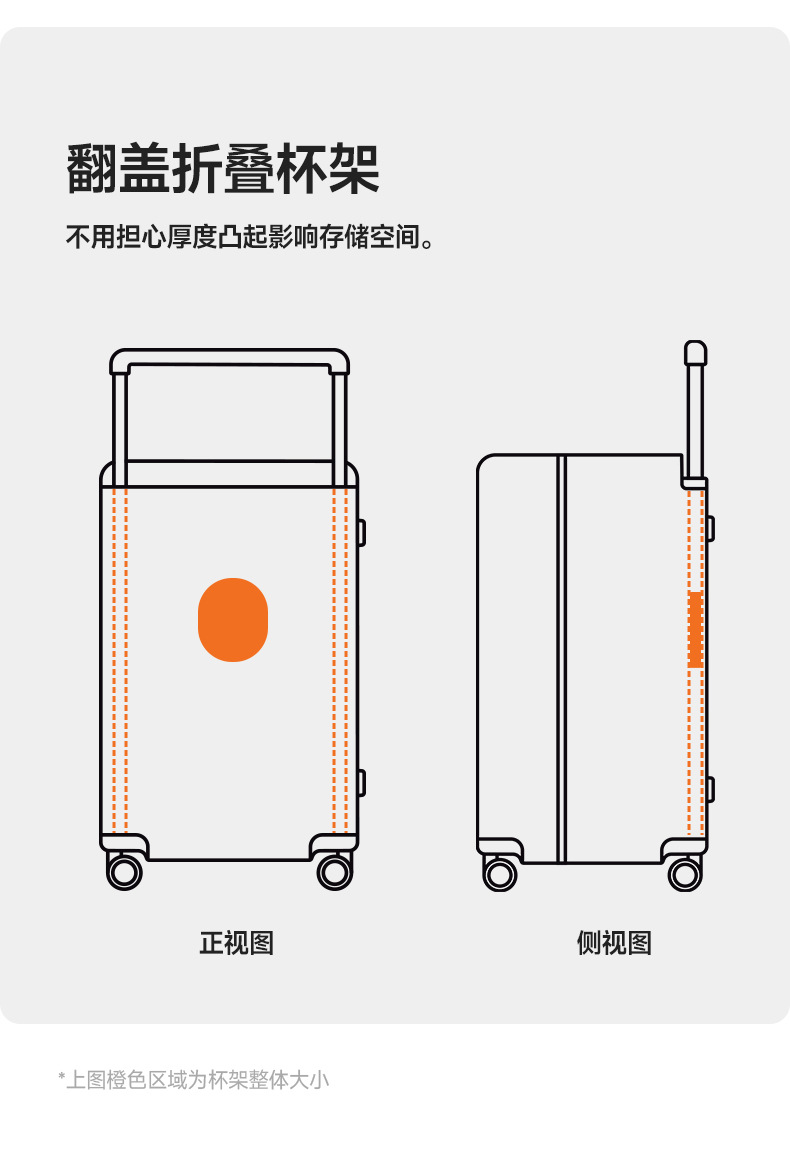 翻盖折叠杯架

不用担心厚度凸起影响存储空间。

正视图

侧视图

*上图橙色区域为杯架整体大小