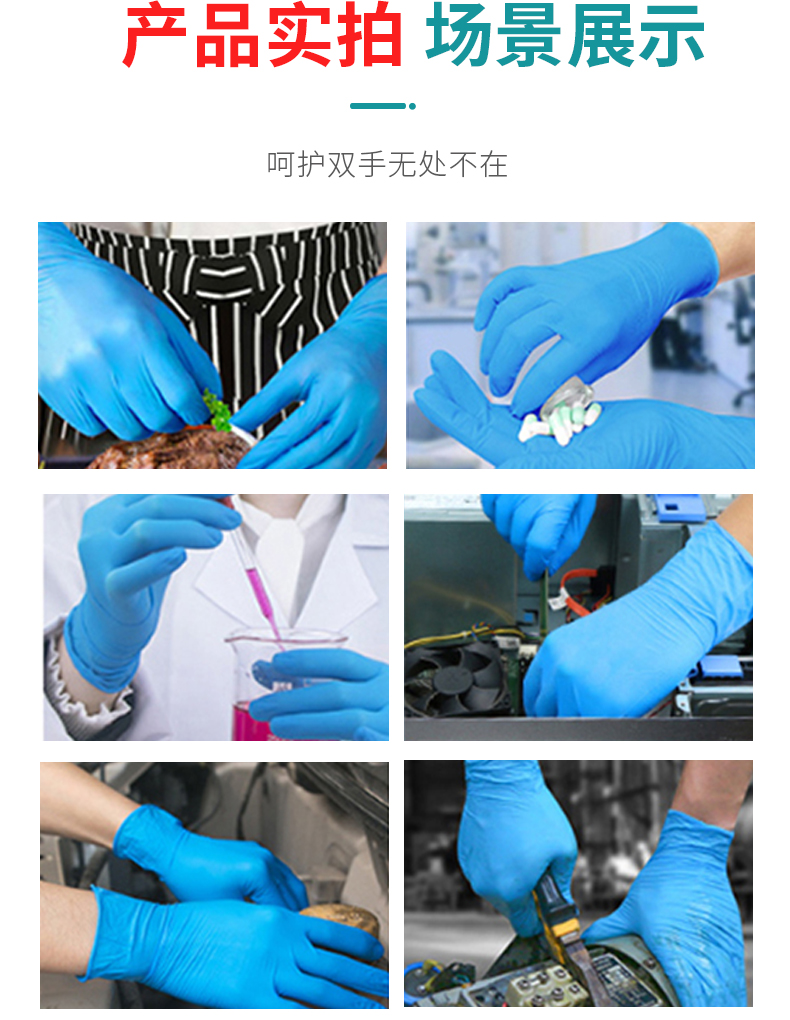 产品实拍 场景展示

呵护双手无处不在