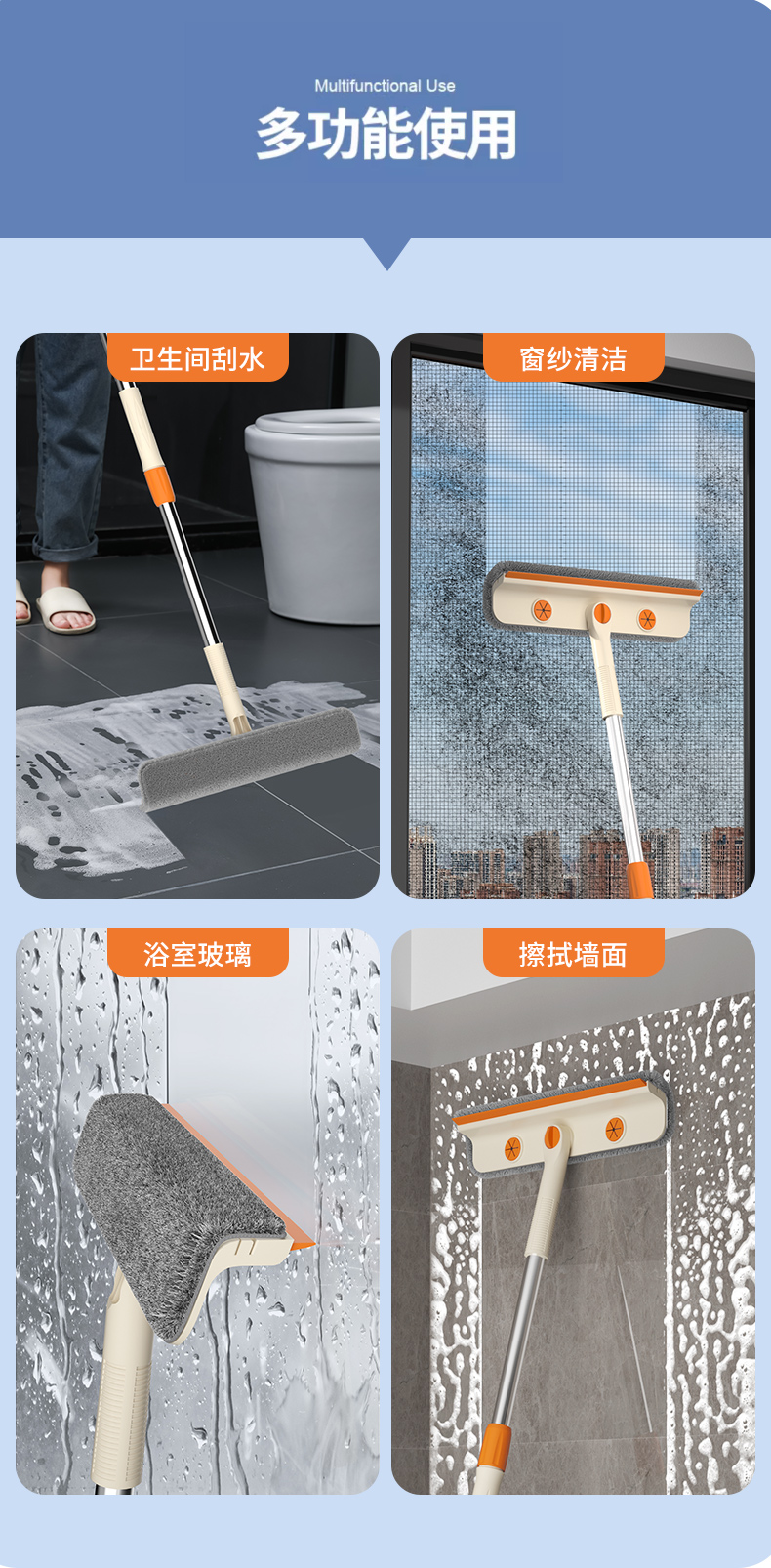 Multifunctional Use

多功能使用

卫生间刮水

窗纱清洁

浴室玻璃

擦拭墙面