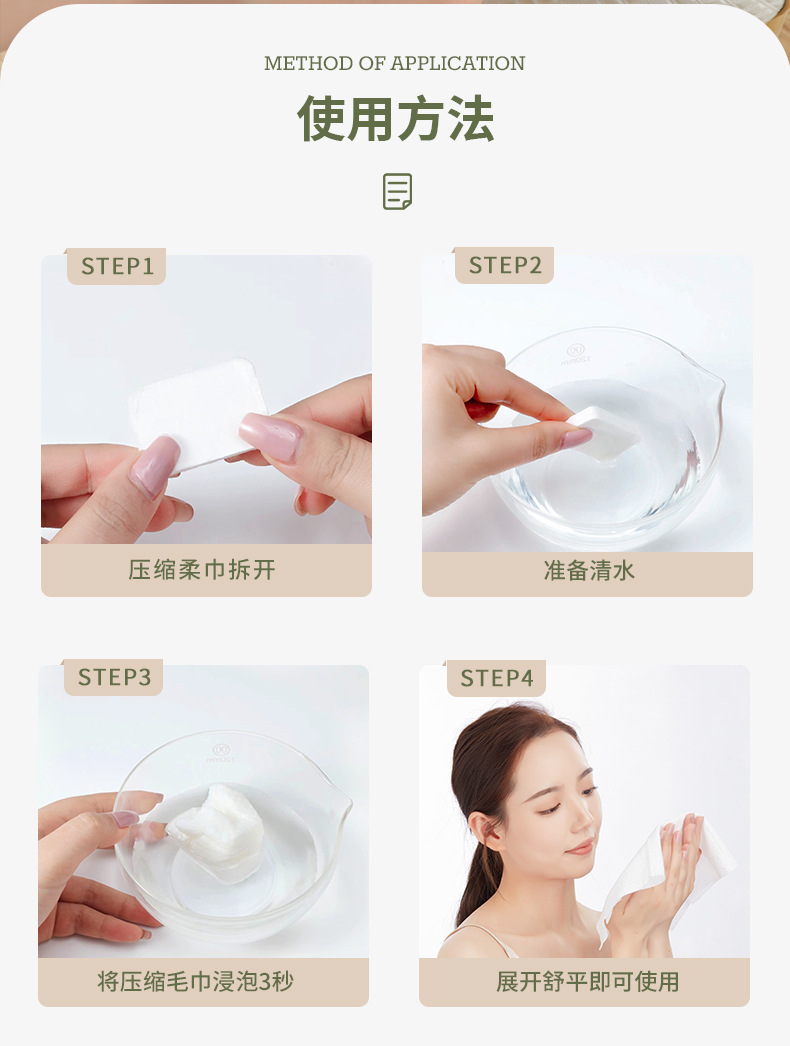 METHOD OF APPLICATION

使用方法

STEP1

压缩柔巾拆开

STEP2

准备清水

STEP3

将压缩毛巾浸泡3秒

STEP4

展开舒平即可使用