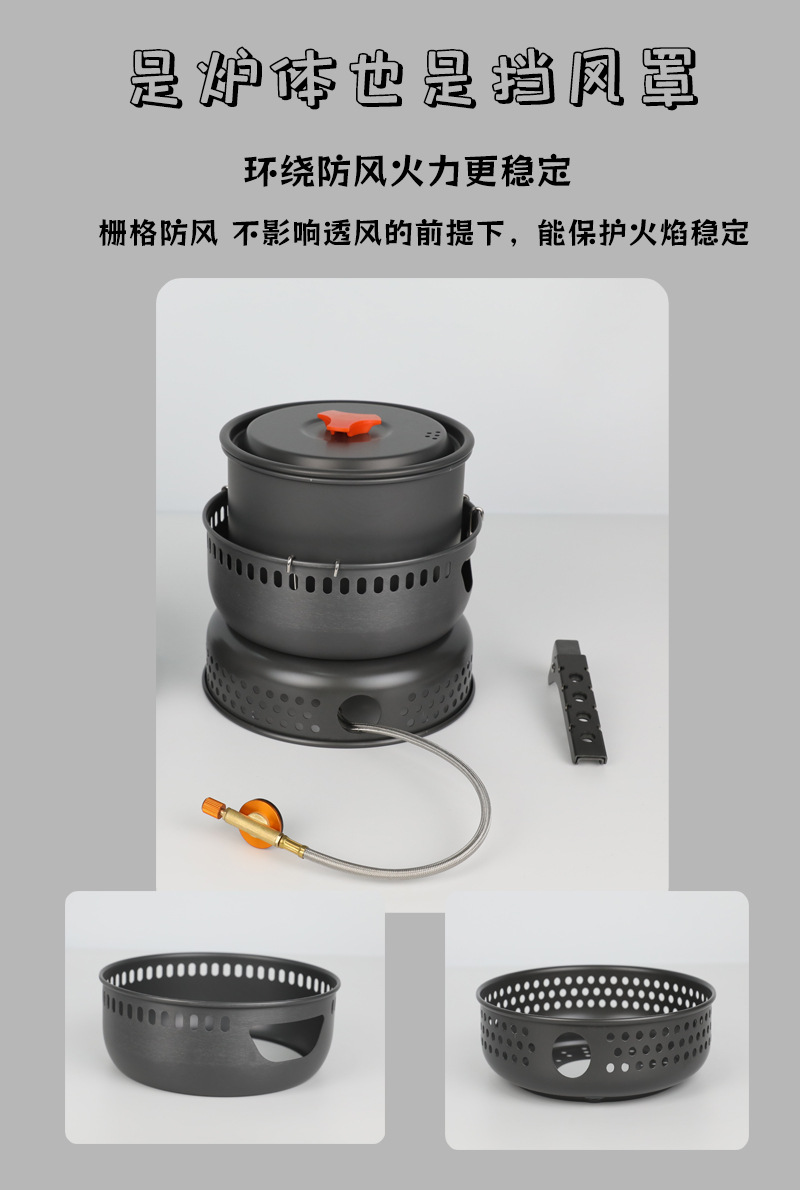 是炉体也是挡风罩

环绕防风火力更稳定

栅格防风 不影响透风的前提下，能保护火焰稳定