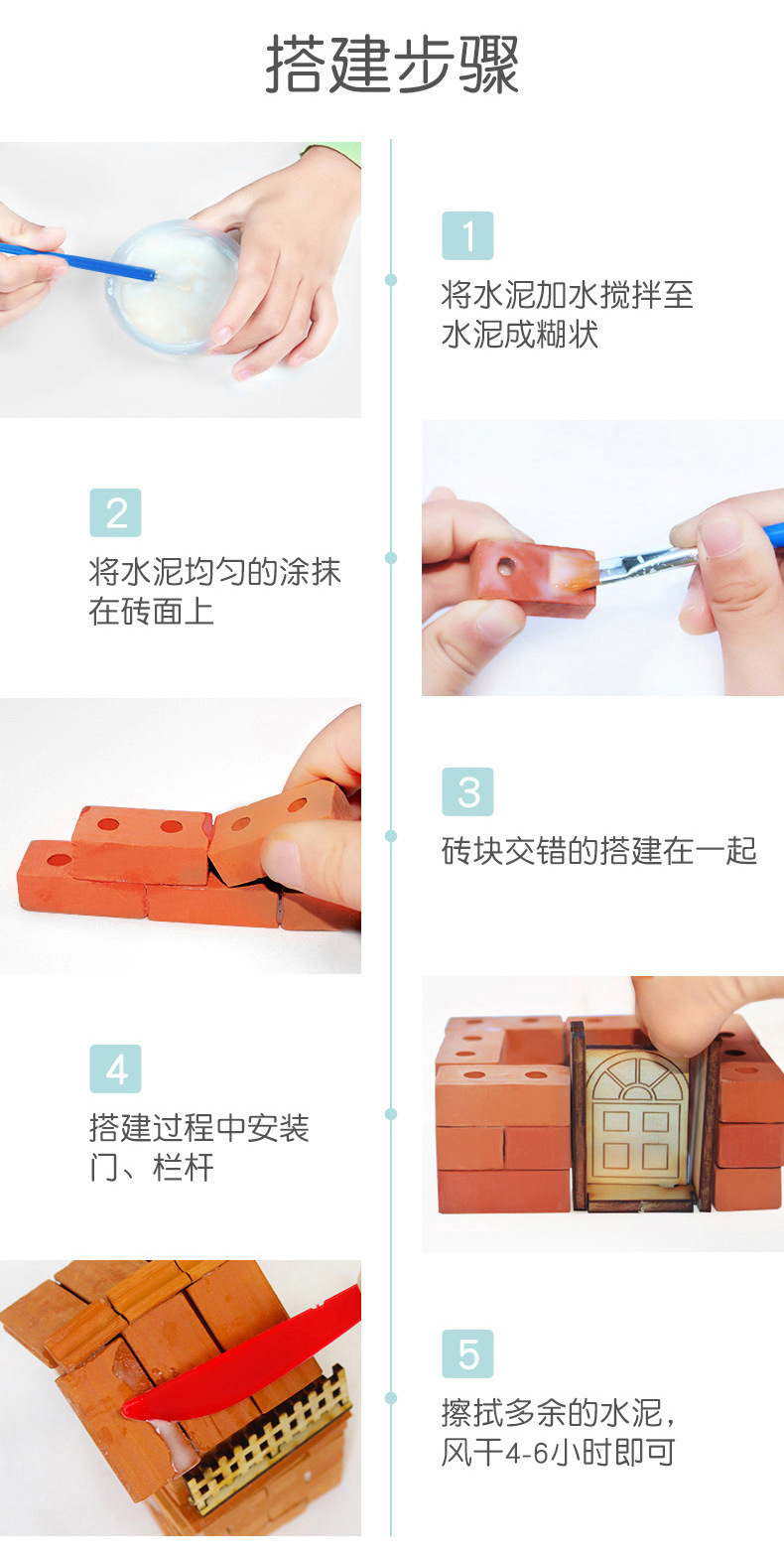 搭建步骤

1
将水泥加水搅拌至水泥成糊状

2
将水泥均匀的涂抹在砖面上

3
砖块交错的搭建在一起

4
搭建过程中安装门、栏杆

5
擦拭多余的水泥，风干4-6小时即可