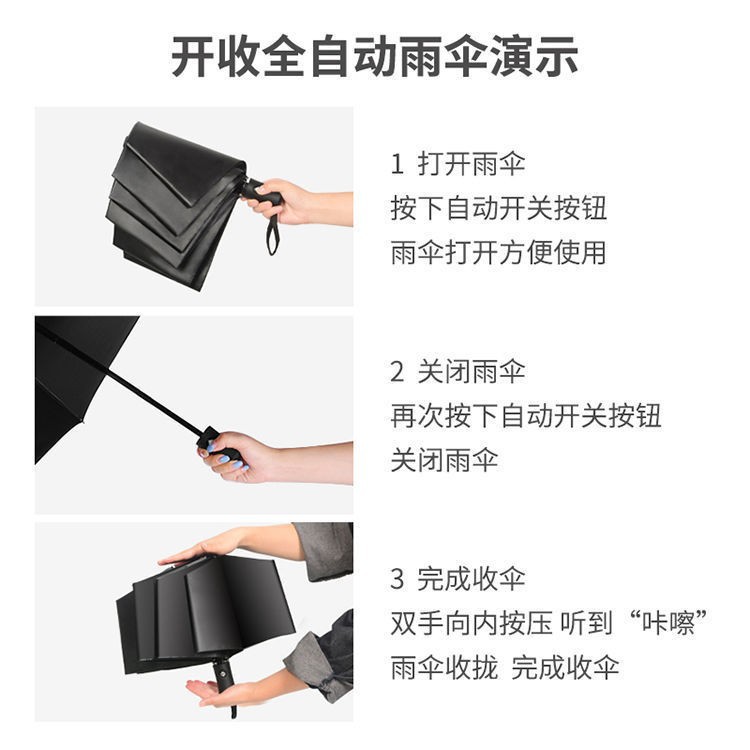 开收全自动雨伞演示

1 打开雨伞
按下自动开关按钮
雨伞打开方便使用

2 关闭雨伞
再次按下自动开关按钮
关闭雨伞

3 完成收伞
双手向内按压 听到“咔嚓”
雨伞收拢 完成收伞