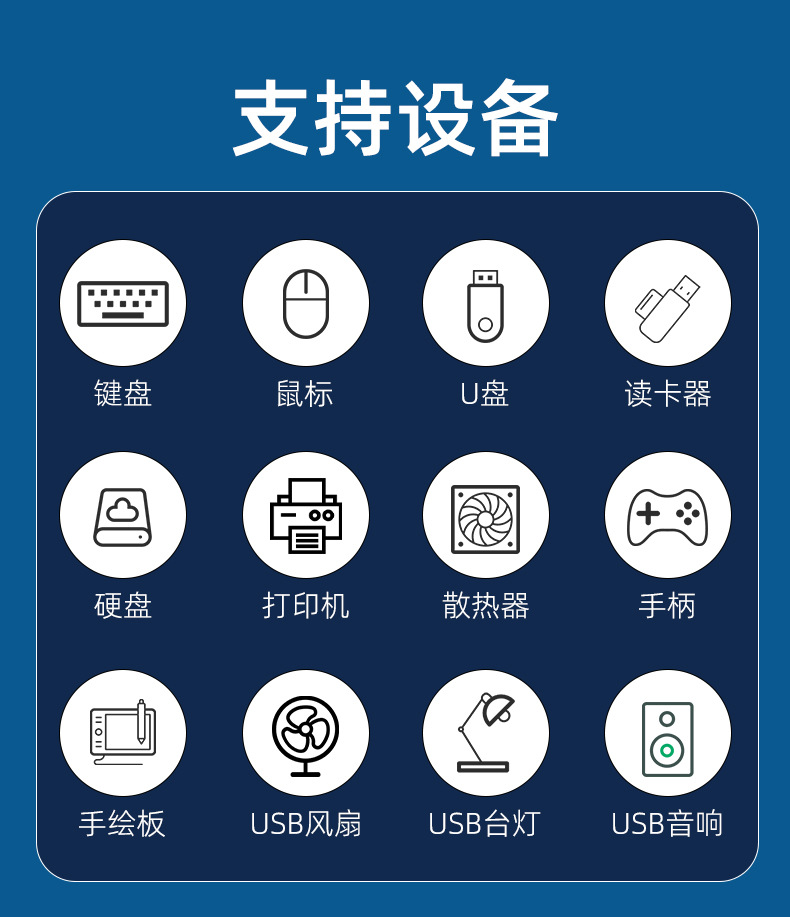 支持设备

键盘 鼠标 U盘 读卡器

硬盘 打印机 散热器 手柄

手绘板 USB风扇 USB台灯 USB音响