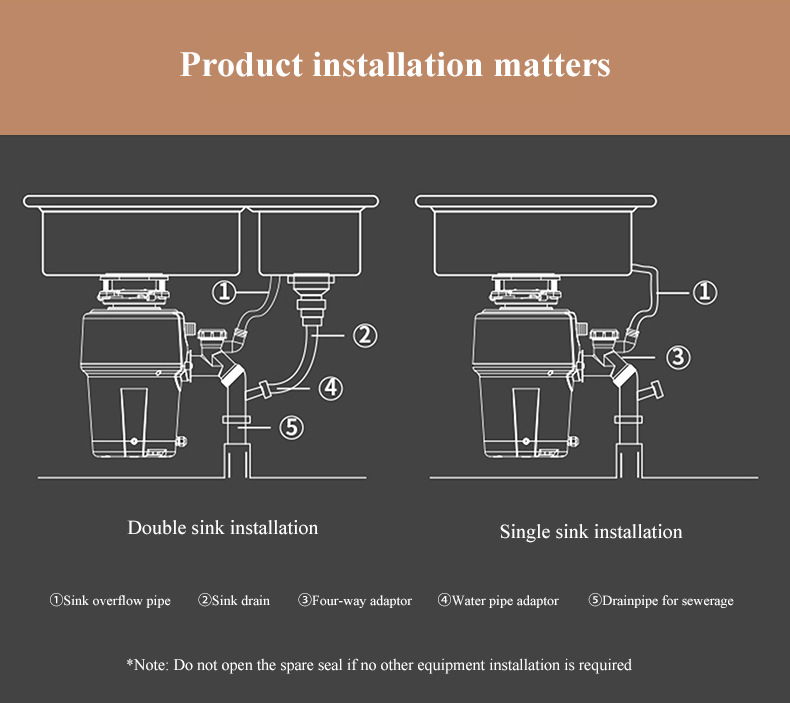 Product installation matters

①
②
④
⑤

①
③

Double sink installation

Single sink installation

①Sink overflow pipe ②Sink drain ③Four-way adaptor ④Water pipe adaptor ⑤Drainpipe for sewerage

*Note: Do not open the spare seal if no other equipment installation is required