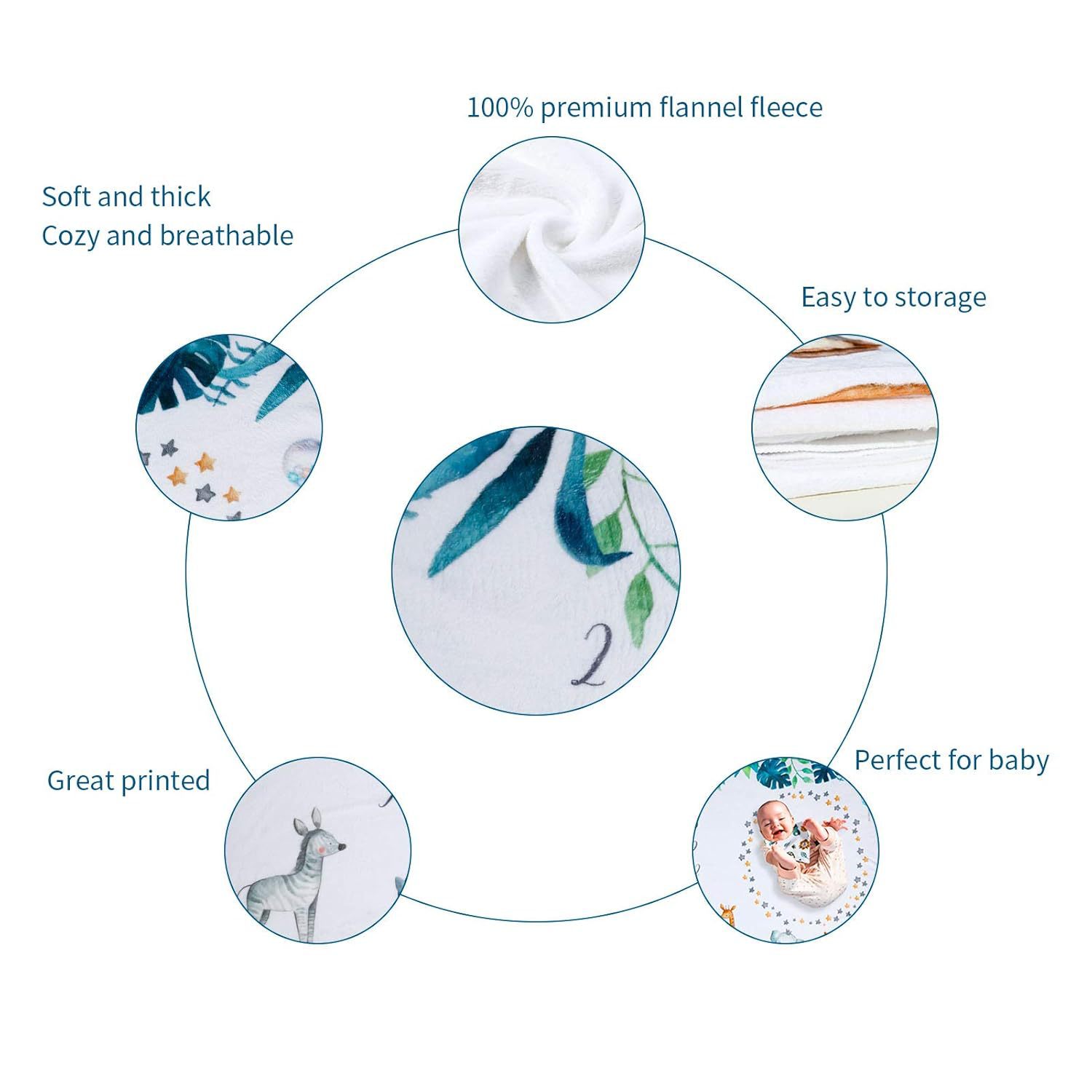 100% premium flannel fleece

Soft and thick
Cozy and breathable

Easy to storage

2

Great printed

Perfect for baby