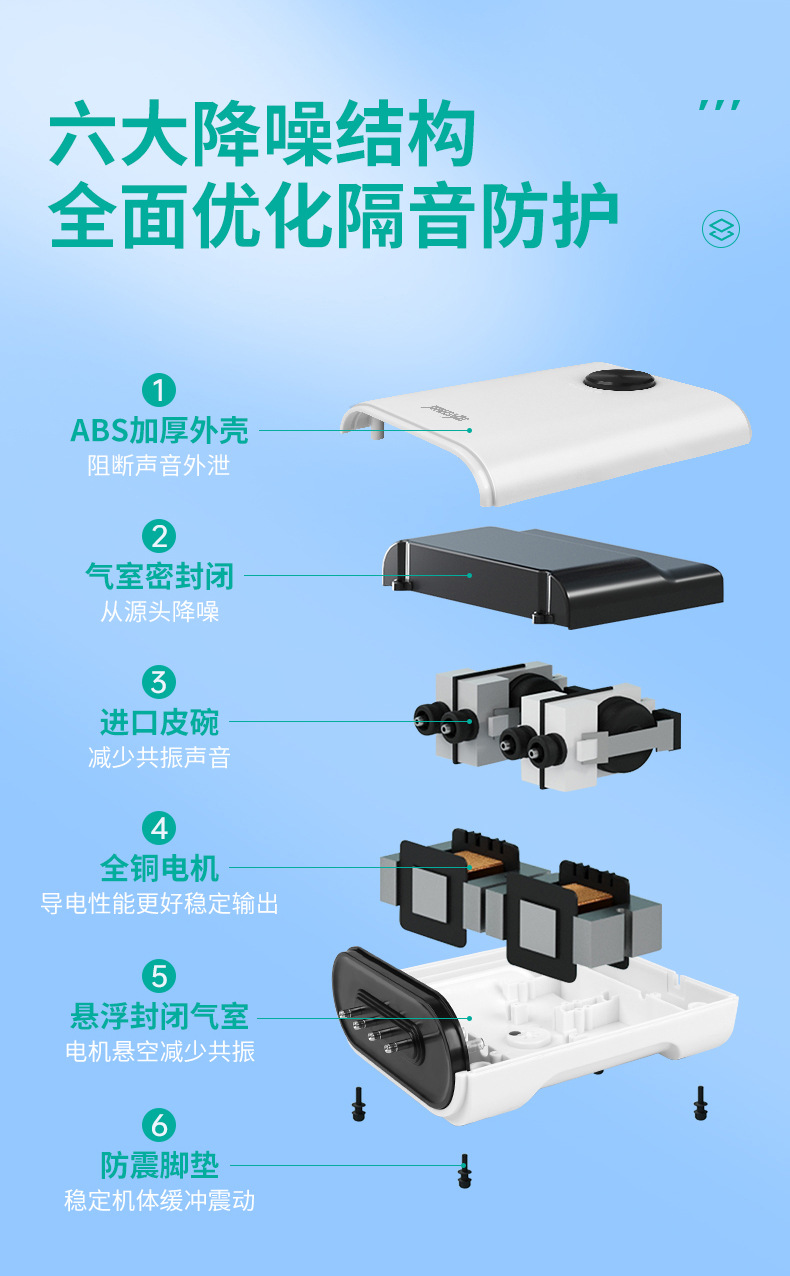 六大降噪结构
全面优化隔音防护

1
ABS加厚外壳
阻断声音外泄

2
气室密封闭
从源头降噪

3
进口皮碗
减少共振声音

4
全铜电机
导电性能更好稳定输出

5
悬浮封闭气室
电机悬空减少共振

6
防震脚垫
稳定机体缓冲震动