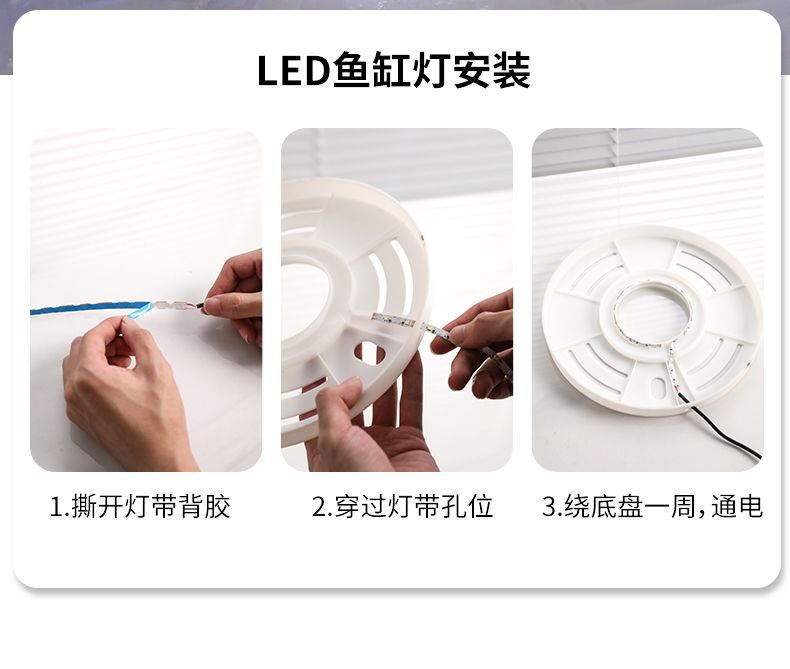 LED鱼缸灯安装

1.撕开灯带背胶

2.穿过灯带孔位

3.绕底盘一周，通电