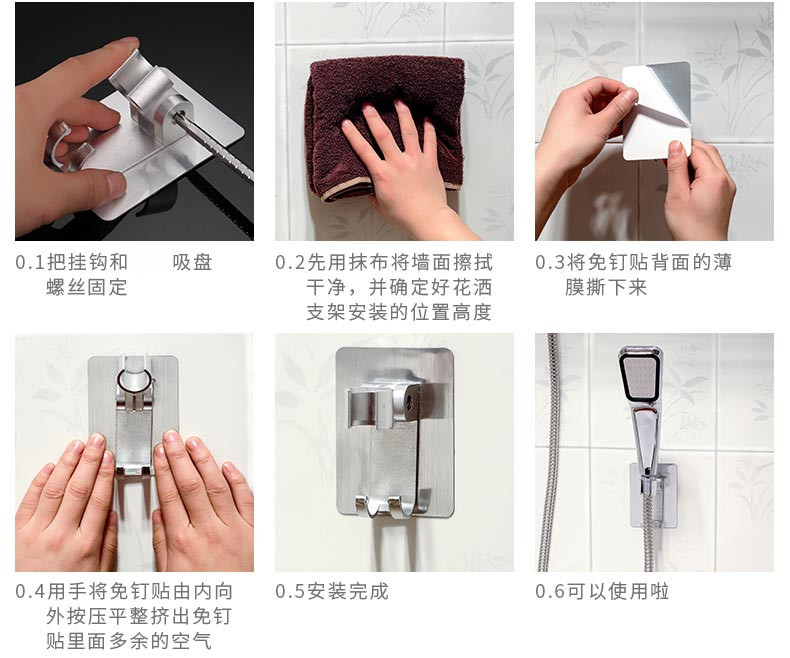 0.1把挂钩和 吸盘螺丝固定

0.2先用抹布将墙面擦拭干净，并确定好花洒支架安装的位置高度

0.3将免钉贴背面的薄膜撕下来

0.4用手将免钉贴由内向外按压平整挤出免钉贴里面多余的空气

0.5安装完成

0.6可以使用啦