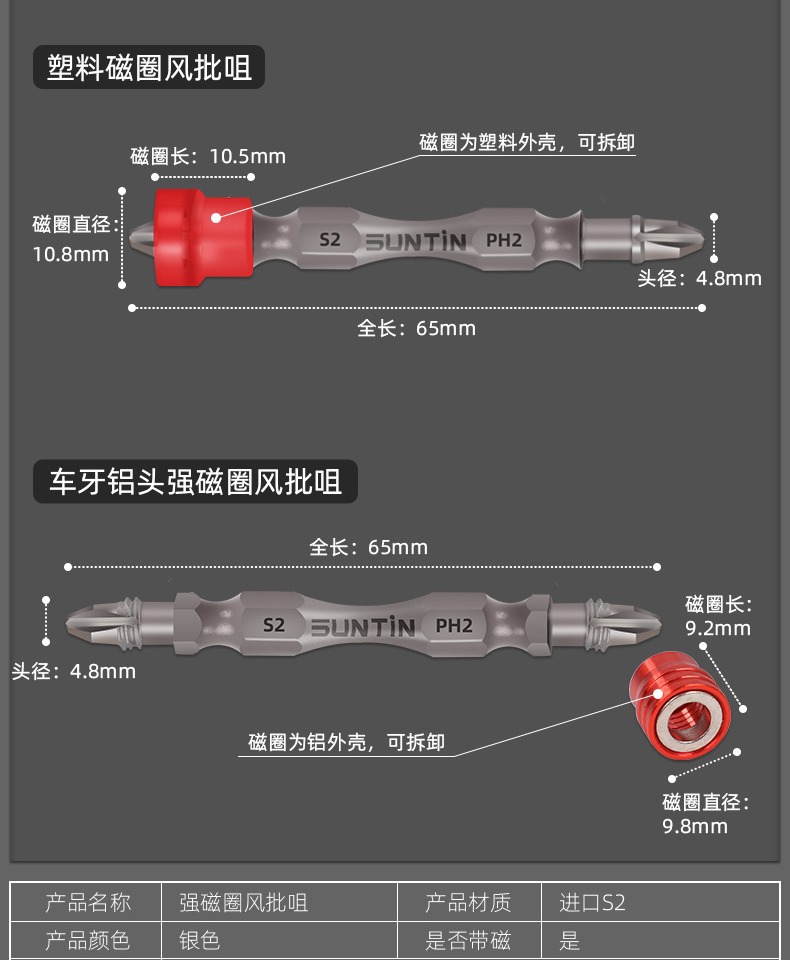 塑料磁圈风批咀

磁圈长：10.5mm

磁圈为塑料外壳，可拆卸

磁圈直径：10.8mm

S2 SUNTIN PH2

头径：4.8mm

全长：65mm

车牙铝头强磁圈风批咀

全长：65mm

S2 SUNTIN PH2

磁圈长：9.2mm

头径：4.8mm

磁圈为铝外壳，可拆卸

磁圈直径：9.8mm

| 产品名称 | 强磁圈风批咀 | 产品材质 | 进口S2 |
|---|---|---|---|
| 产品颜色 | 银色 | 是否带磁 | 是 |