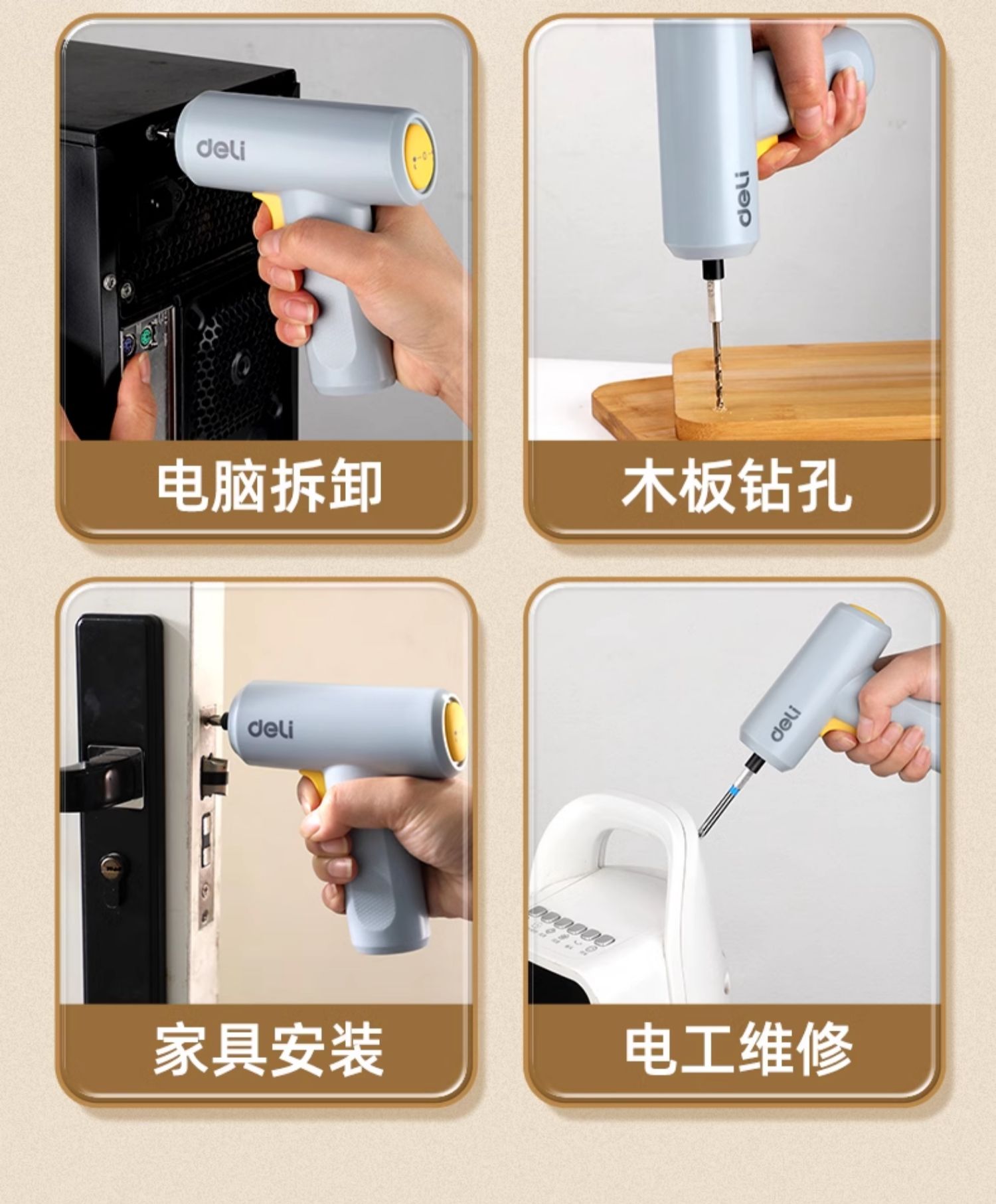 deli

电脑拆卸

deli

木板钻孔

deli

家具安装

deli

电工维修