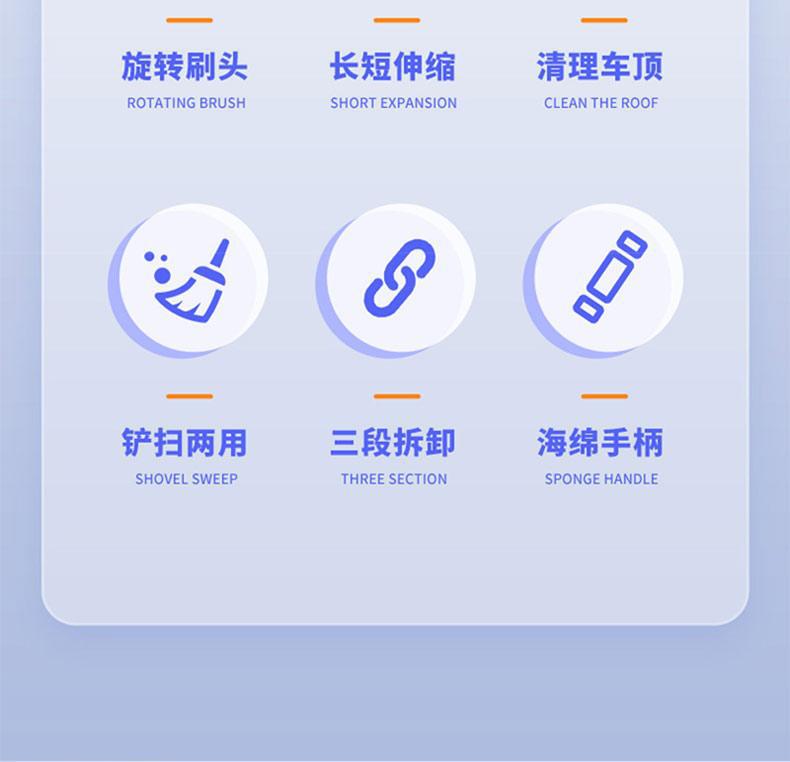 旋转刷头
ROTATING BRUSH

长短伸缩
SHORT EXPANSION

清理车顶
CLEAN THE ROOF

铲扫两用
SHOVEL SWEEP

三段拆卸
THREE SECTION

海绵手柄
SPONGE HANDLE