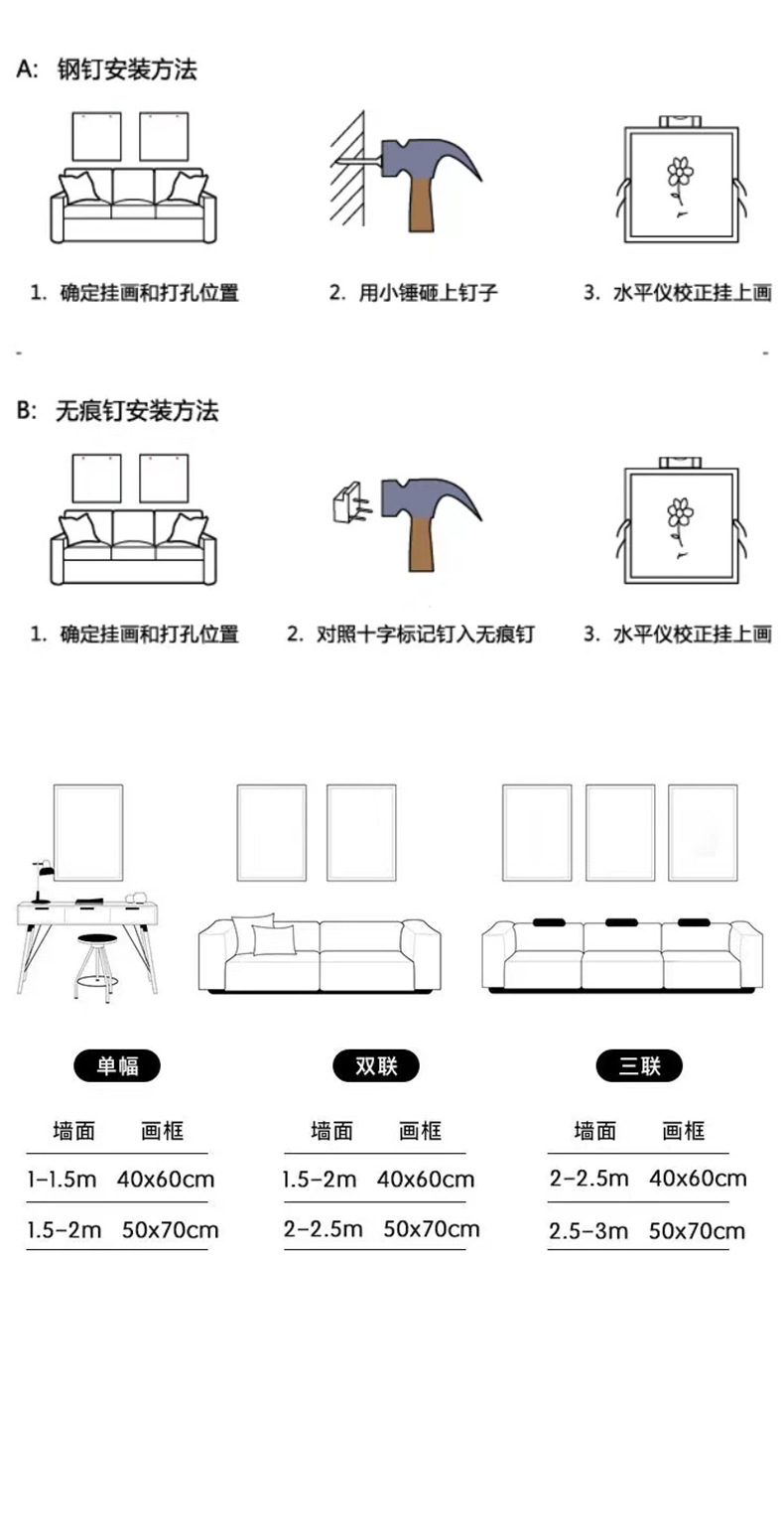 A: 钢钉安装方法

1. 确定挂画和打孔位置

2. 用小锤砸上钉子

3. 水平仪校正挂上画

B: 无痕钉安装方法

1. 确定挂画和打孔位置

2. 对照十字标记钉入无痕钉

3. 水平仪校正挂上画

单幅

| 墙面 | 画框 |
|---|---|
| 1-1.5m | 40x60cm |
| 1.5-2m | 50x70cm |

双联

| 墙面 | 画框 |
|---|---|
| 1.5-2m | 40x60cm |
| 2-2.5m | 50x70cm |

三联

| 墙面 | 画框 |
|---|---|
| 2-2.5m | 40x60cm |
| 2.5-3m | 50x70cm |