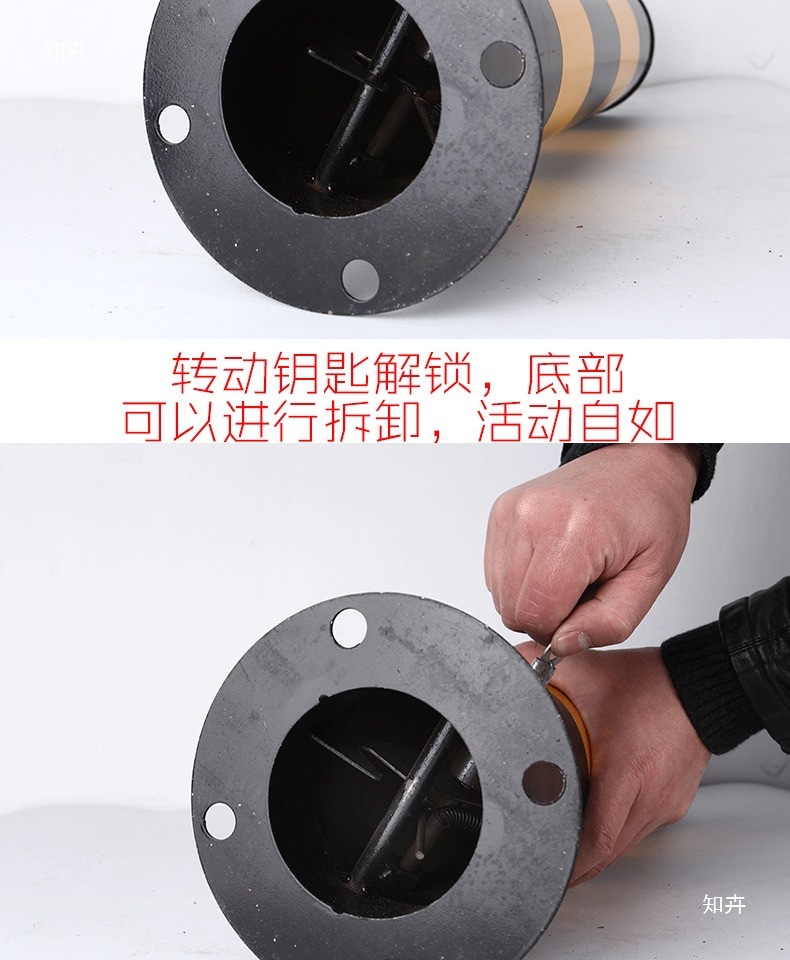 知卉

转动钥匙解锁，底部
可以进行拆卸，活动自如

知卉