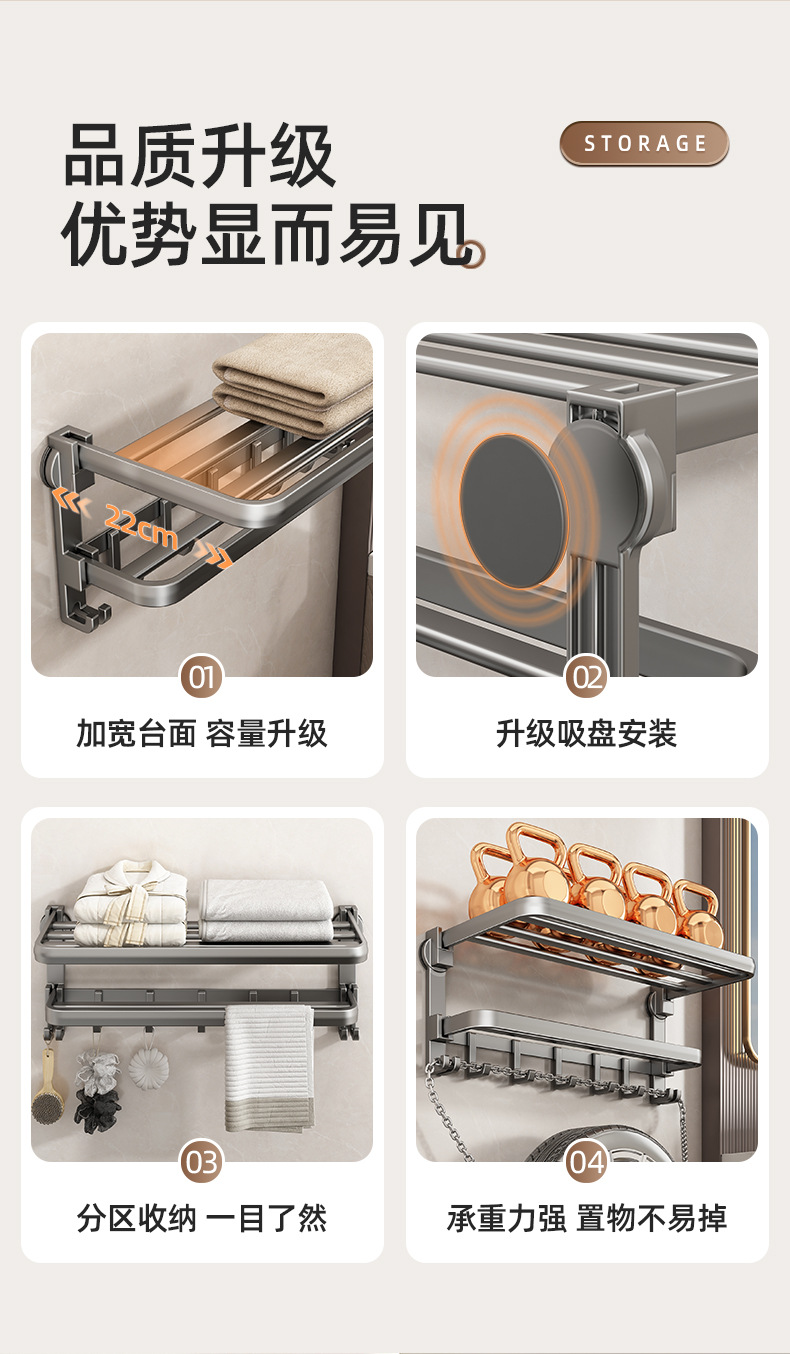 品质升级
优势显而易见

STORAGE

22cm

01
加宽台面 容量升级

02
升级吸盘安装

03
分区收纳 一目了然

04
承重力强 置物不易掉