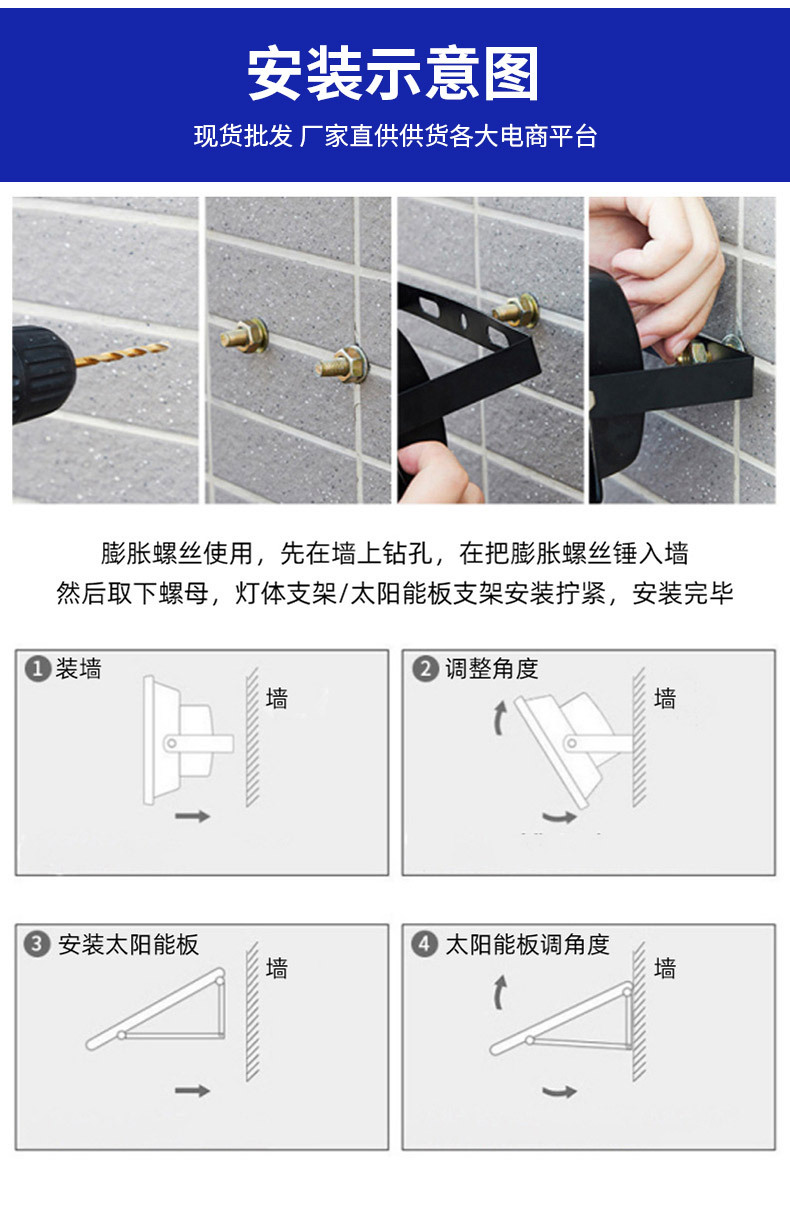 安装示意图

现货批发 厂家直供供货各大电商平台

膨胀螺丝使用，先在墙上钻孔，在把膨胀螺丝锤入墙
然后取下螺母，灯体支架/太阳能板支架安装拧紧，安装完毕

1 装墙
墙

2 调整角度
墙

3 安装太阳能板
墙

4 太阳能板调角度
墙