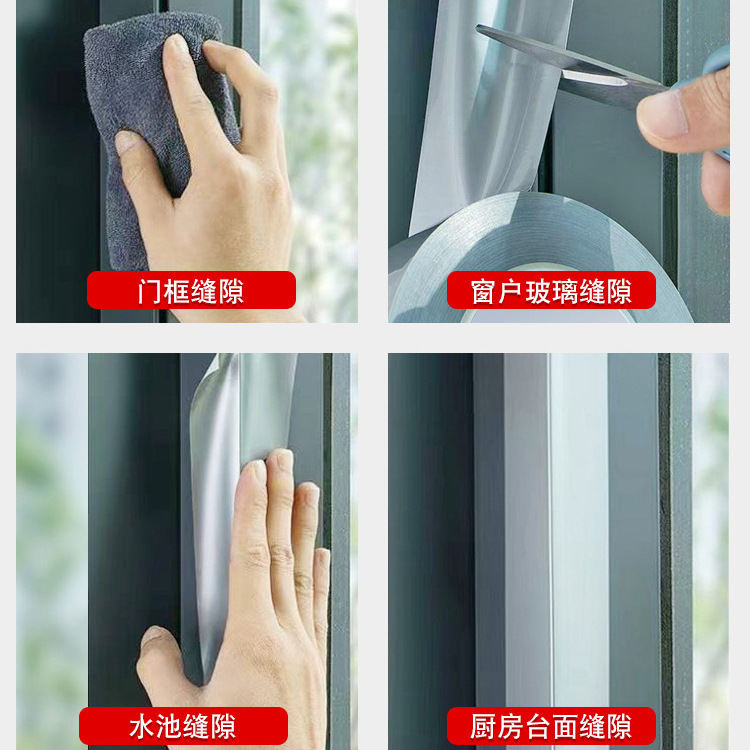 门框缝隙

窗户玻璃缝隙

水池缝隙

厨房台面缝隙