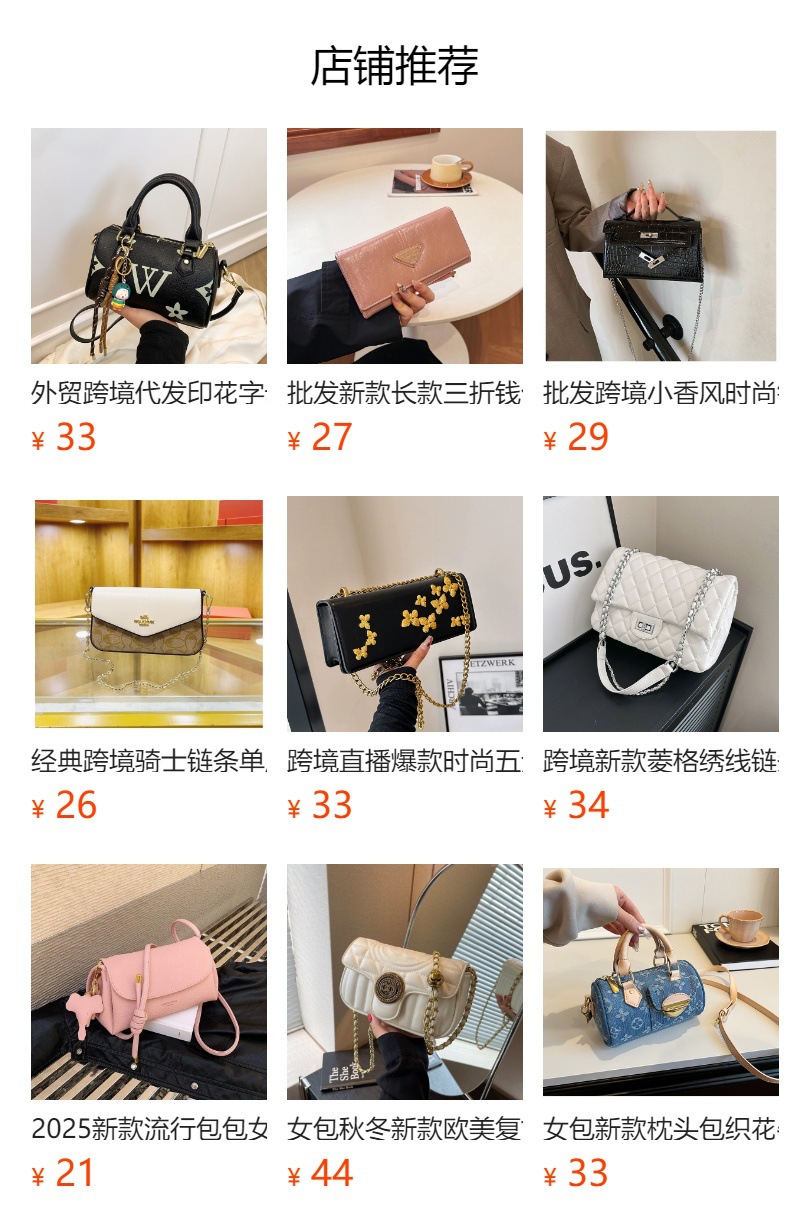 店铺推荐

外贸跨境代发印花字
¥ 33

批发新款长款三折钱
¥ 27

批发跨境小香风时尚
¥ 29

经典跨境骑士链条单
¥ 26

跨境直播爆款时尚五
¥ 33

跨境新款菱格绣线链
¥ 34

2025新款流行包包女
¥ 21

女包秋冬新款欧美复
¥ 44

女包新款枕头包织花
¥ 33