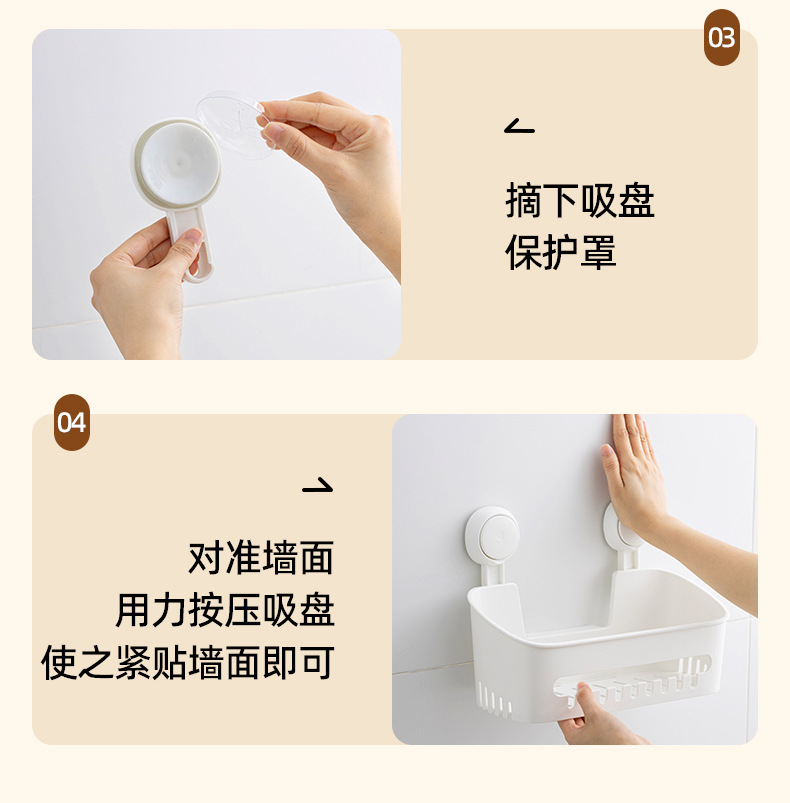 03

摘下吸盘
保护罩

04

对准墙面
用力按压吸盘
使之紧贴墙面即可